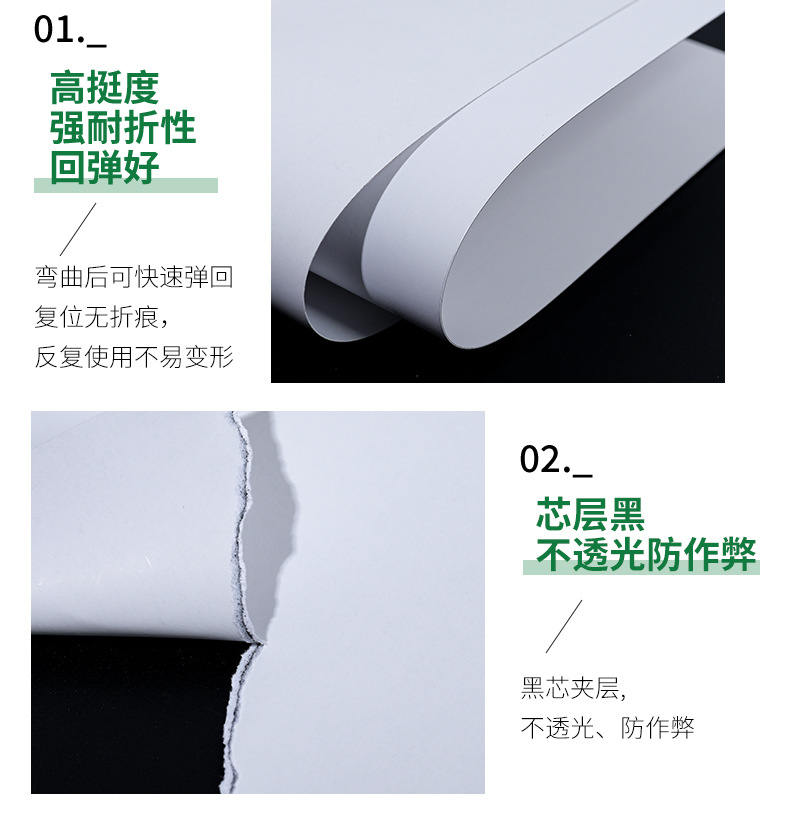 01._

高挺度
强耐折性
回弹好

弯曲后可快速弹回
复位无折痕，
反复使用不易变形

02._

芯层黑
不透光防作弊

黑芯夹层，
不透光、防作弊