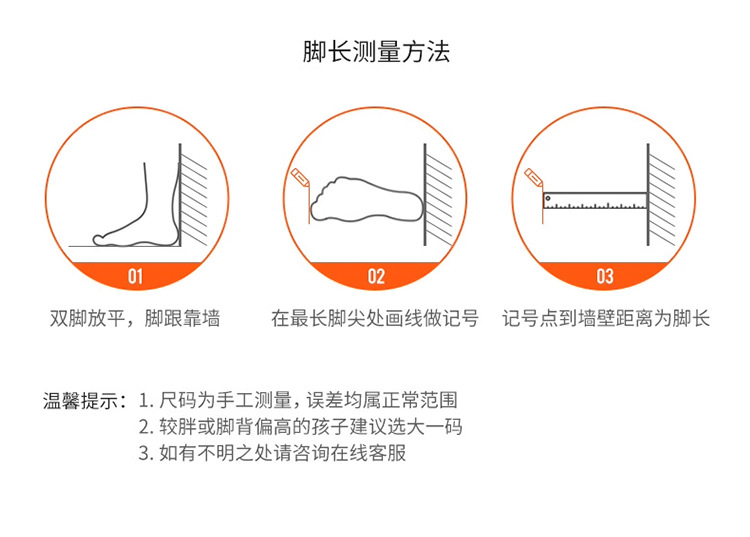 脚长测量方法

01

双脚放平，脚跟靠墙

02

在最长脚尖处画线做记号

03

记号点到墙壁距离为脚长

温馨提示：1. 尺码为手工测量，误差均属正常范围
2. 较胖或脚背偏高的孩子建议选大一码
3. 如有不明之处请咨询在线客服