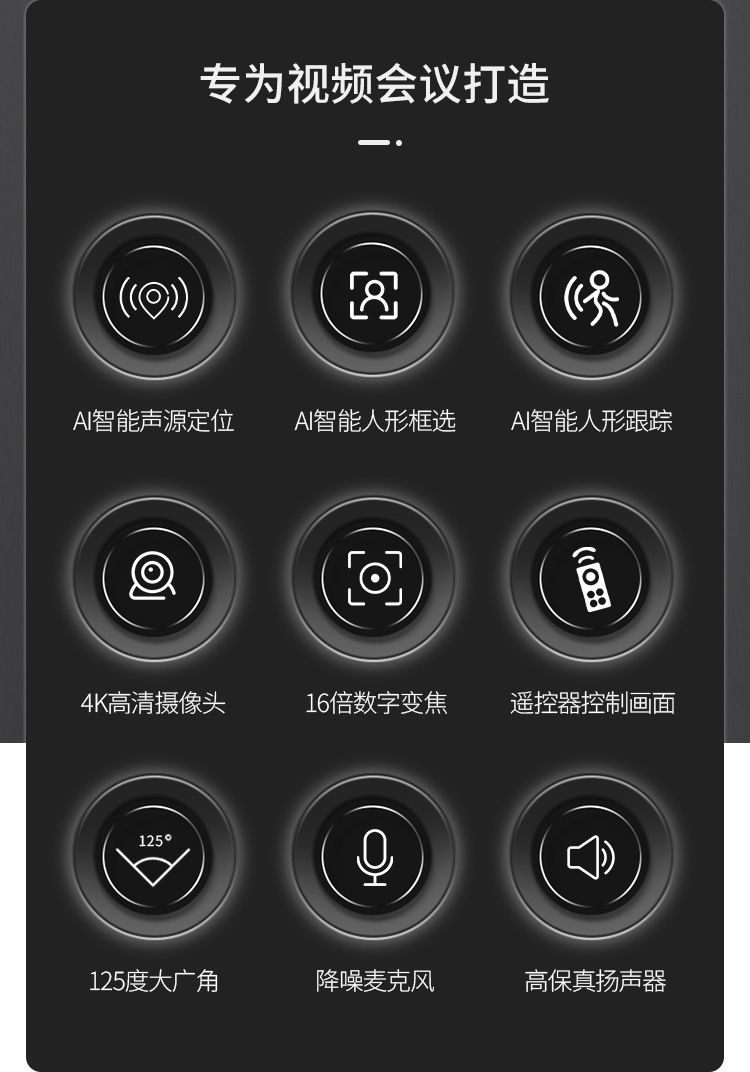 专为视频会议打造

AI智能声源定位

AI智能人形框选

AI智能人形跟踪

4K高清摄像头

16倍数字变焦

遥控器控制画面

125°

125度大广角

降噪麦克风

高保真扬声器