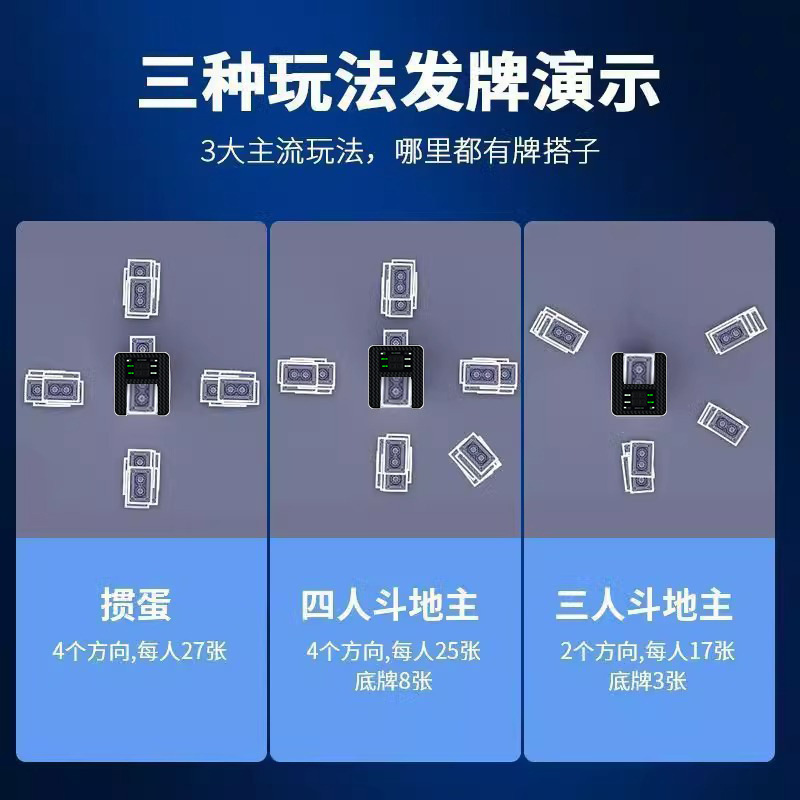 三种玩法发牌演示

3大主流玩法，哪里都有牌搭子

掼蛋

4个方向,每人27张

四人斗地主

4个方向,每人25张
底牌8张

三人斗地主

2个方向,每人17张
底牌3张