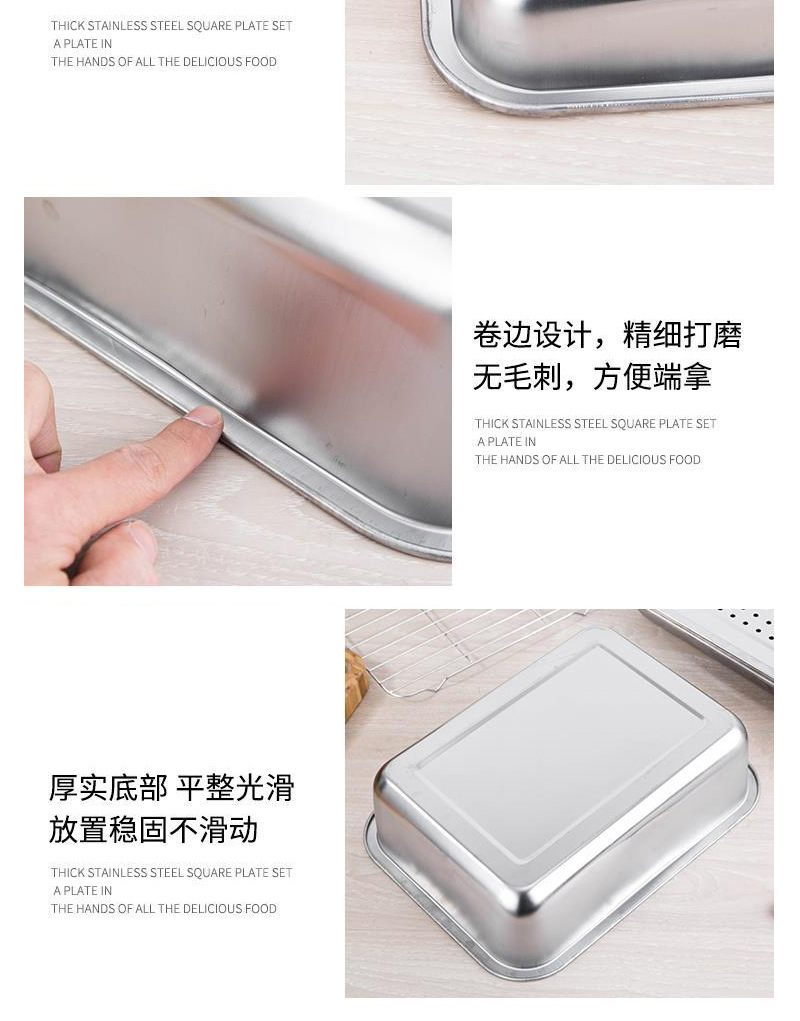 THICK STAINLESS STEEL SQUARE PLATE SET
A PLATE IN
THE HANDS OF ALL THE DELICIOUS FOOD

卷边设计，精细打磨
无毛刺，方便端拿

THICK STAINLESS STEEL SQUARE PLATE SET
A PLATE IN
THE HANDS OF ALL THE DELICIOUS FOOD

厚实底部 平整光滑
放置稳固不滑动

THICK STAINLESS STEEL SQUARE PLATE SET
A PLATE IN
THE HANDS OF ALL THE DELICIOUS FOOD