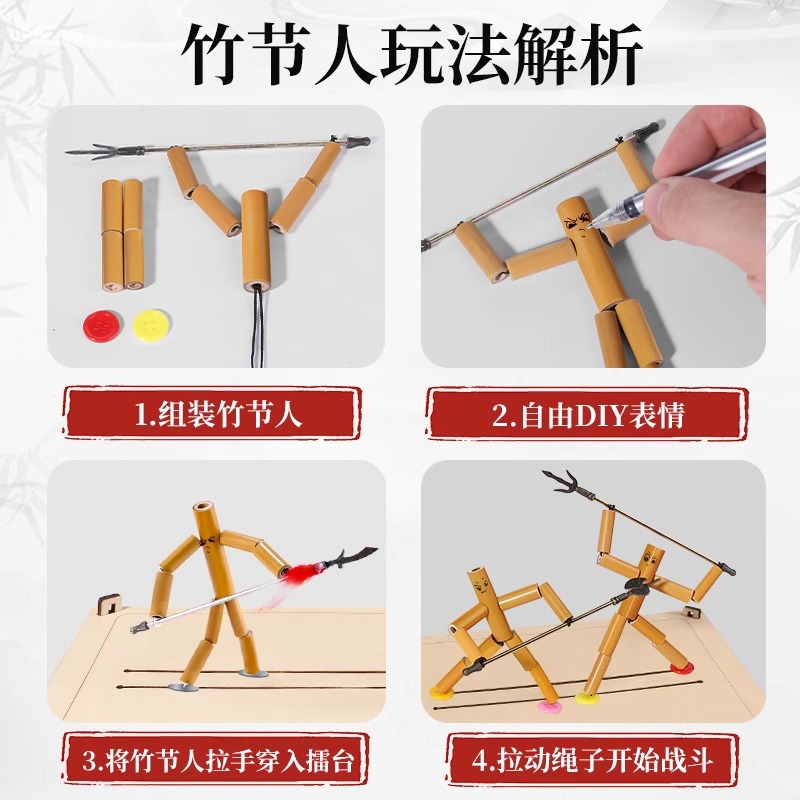 竹节人玩法解析

1.组装竹节人

2.自由DIY表情

3.将竹节人拉手穿入擂台

4.拉动绳子开始战斗