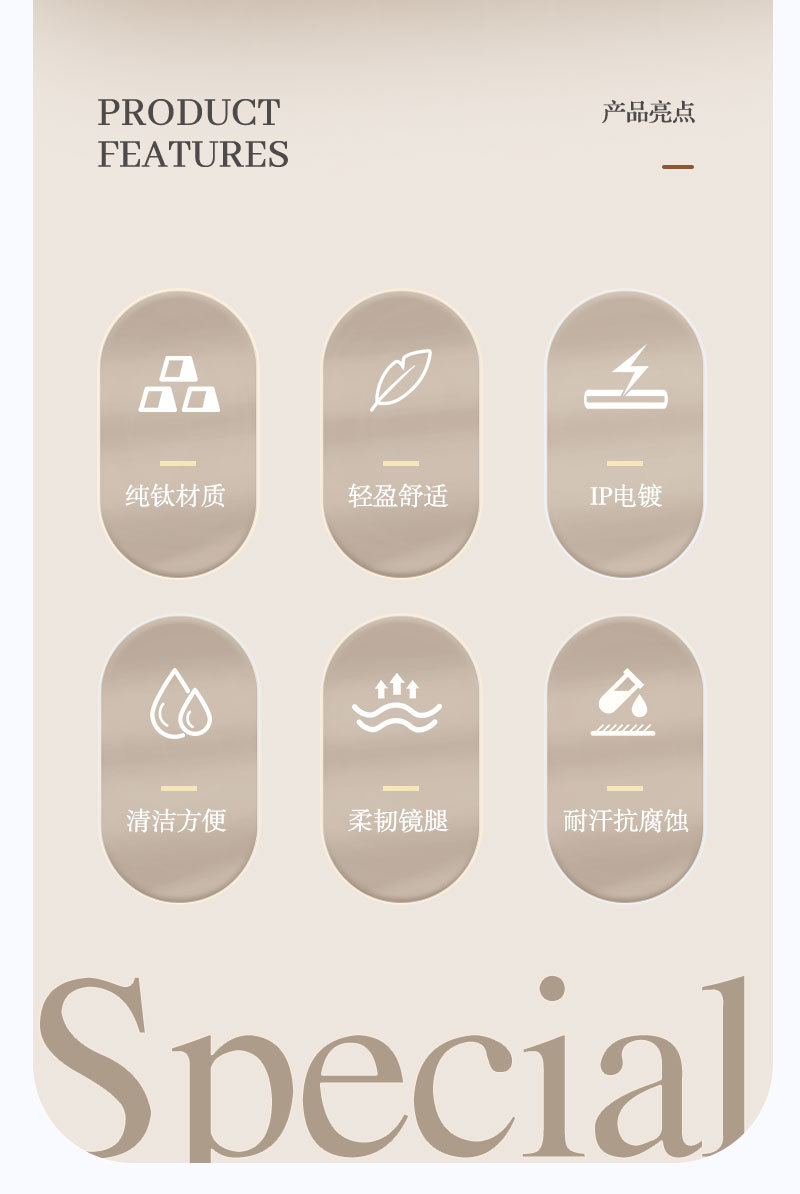 PRODUCT
FEATURES

产品亮点

纯钛材质

轻盈舒适

IP电镀

清洁方便

柔韧镜腿

耐汗抗腐蚀

Special