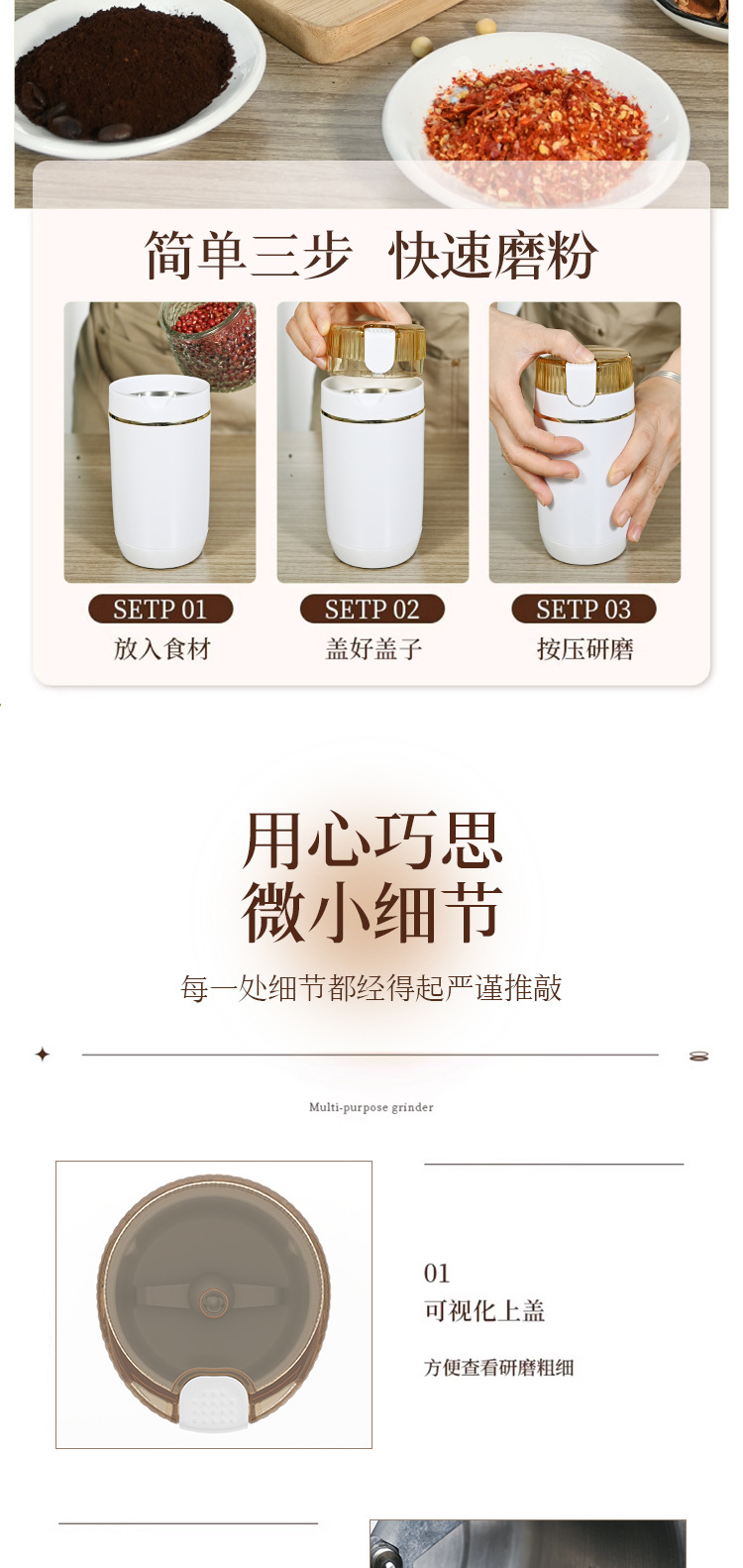 简单三步 快速磨粉

SETP 01
放入食材

SETP 02
盖好盖子

SETP 03
按压研磨

用心巧思
微小细节

每一处细节都经得起严谨推敲

Multi-purpose grinder

01
可视化上盖

方便查看研磨粗细