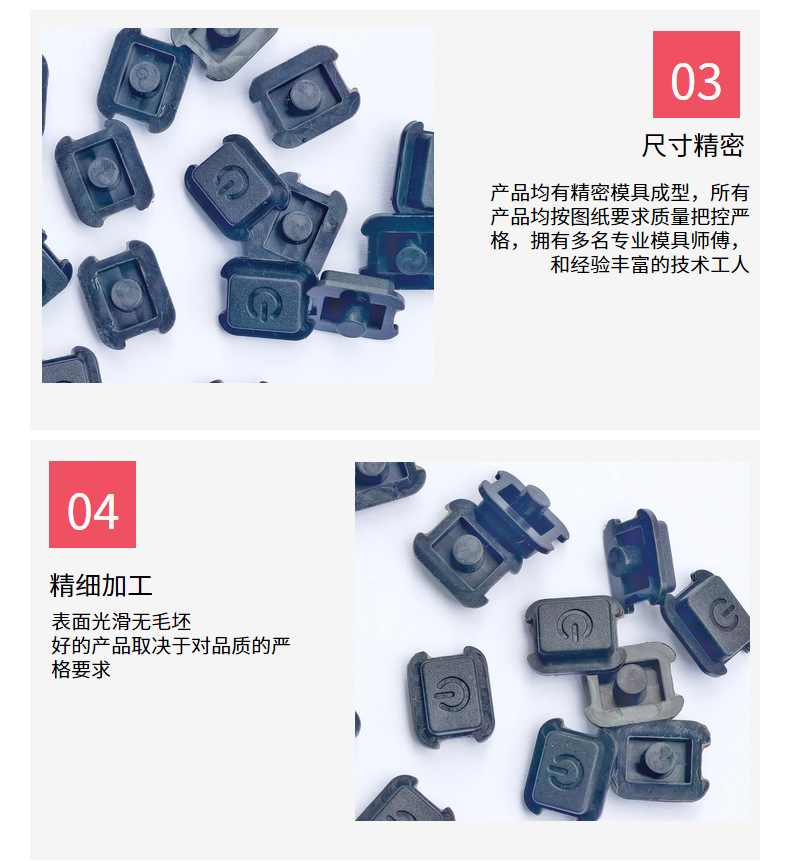 03

尺寸精密

产品均有精密模具成型，所有产品均按图纸要求质量把控严格，拥有多名专业模具师傅，和经验丰富的技术工人

04

精细加工

表面光滑无毛坯
好的产品取决于对品质的严格要求