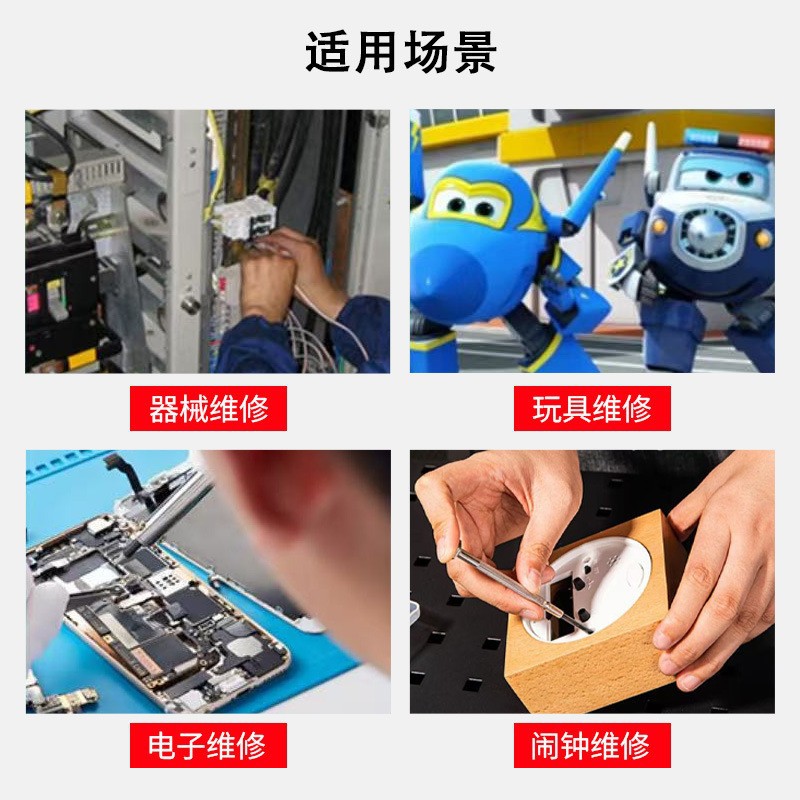 适用场景

器械维修

玩具维修

电子维修

闹钟维修