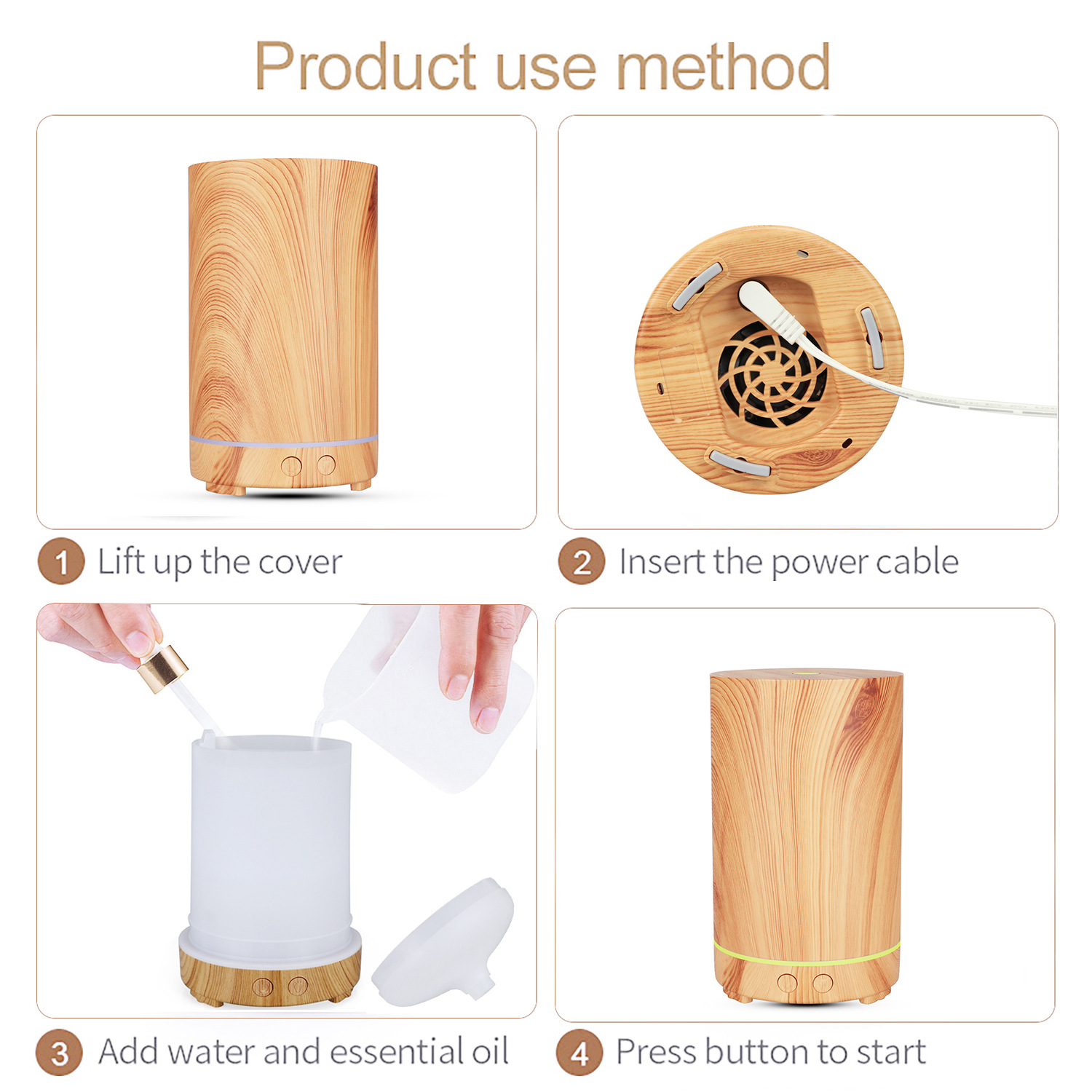 Product use method

1 Lift up the cover

2 Insert the power cable

3 Add water and essential oil

4 Press button to start