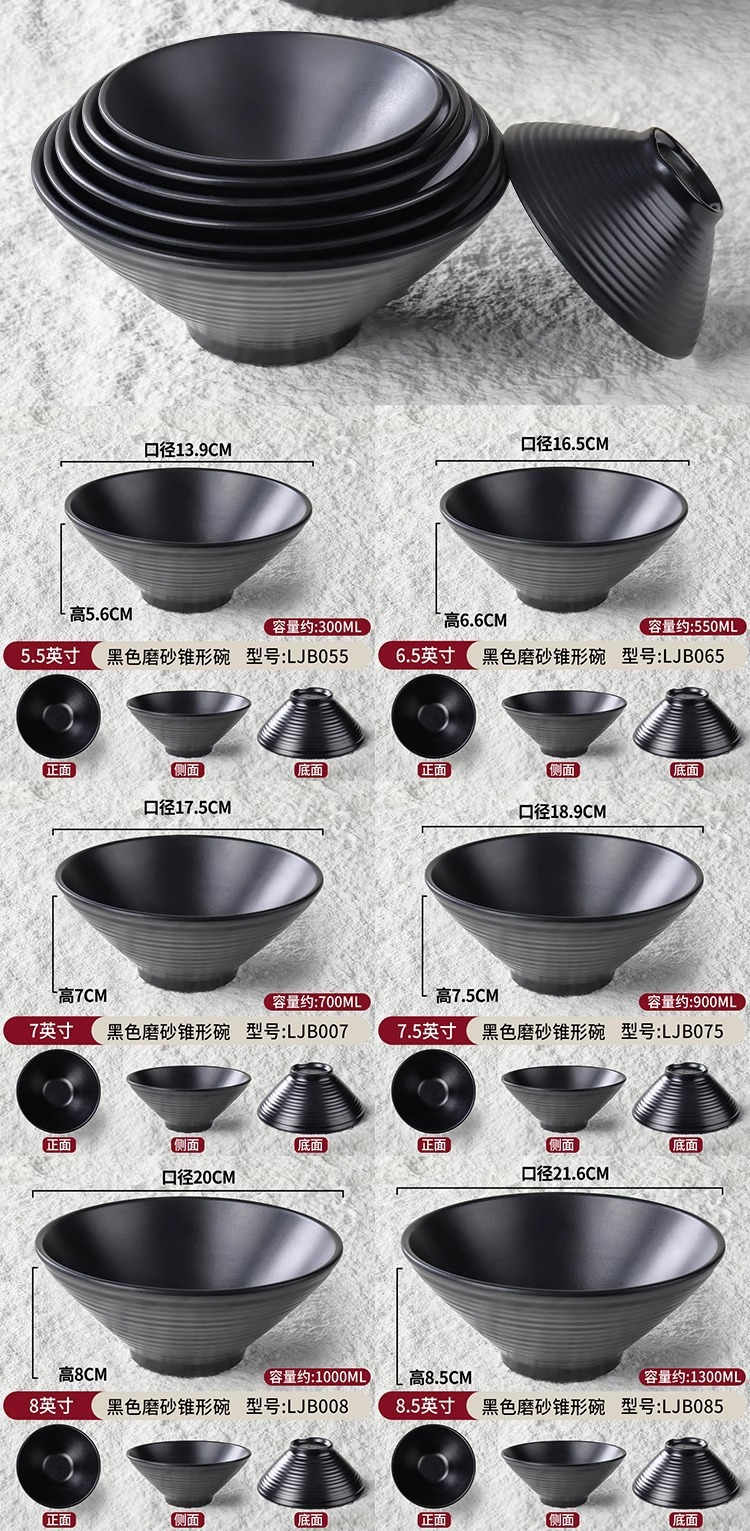 口径13.9CM
高5.6CM
容量约:300ML
5.5英寸 黑色磨砂锥形碗 型号:LJB055
正面 侧面 底面

口径16.5CM
高6.6CM
容量约:550ML
6.5英寸 黑色磨砂锥形碗 型号:LJB065
正面 侧面 底面

口径17.5CM
高7CM
容量约:700ML
7英寸 黑色磨砂锥形碗 型号:LJB007
正面 侧面 底面

口径18.9CM
高7.5CM
容量约:900ML
7.5英寸 黑色磨砂锥形碗 型号:LJB075
正面 侧面 底面

口径20CM
高8CM
容量约:1000ML
8英寸 黑色磨砂锥形碗 型号:LJB008
正面 侧面 底面

口径21.6CM
高8.5CM
容量约:1300ML
8.5英寸 黑色磨砂锥形碗 型号:LJB085
正面 侧面 底面