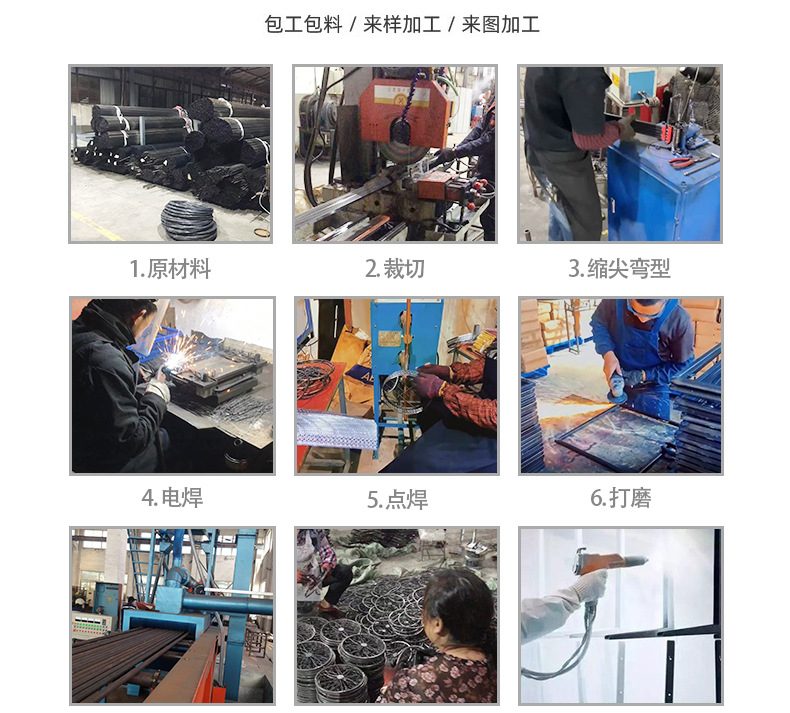 包工包料 / 来样加工 / 来图加工

1.原材料

2.裁切

3.缩尖弯型

4.电焊

5.点焊

6.打磨