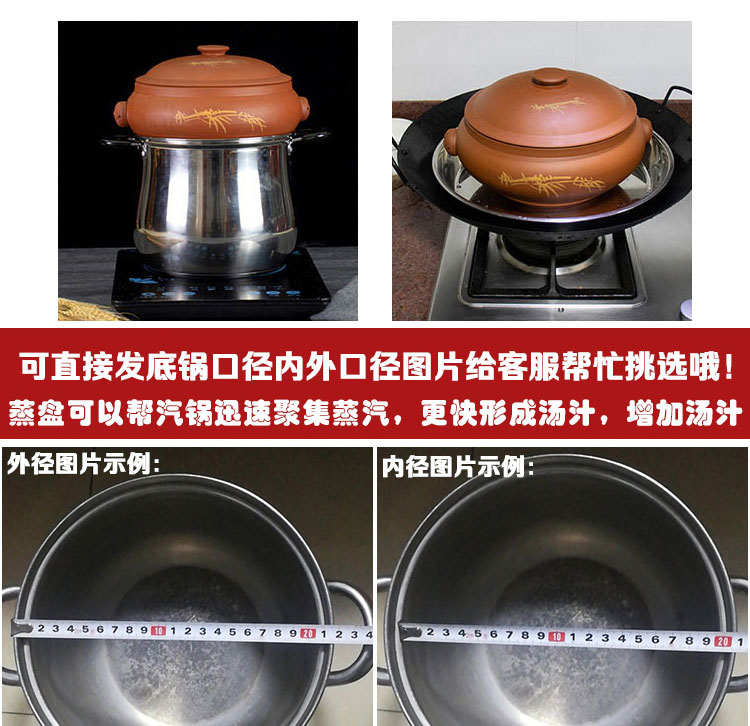 可直接发底锅口径内外口径图片给客服帮忙挑选哦！
蒸盘可以帮汽锅迅速聚集蒸汽，更快形成汤汁，增加汤汁

外径图片示例：

2 3 4 5 6 7 8 9 10 1 2 3 4 5 6 7 8 9 20 1 2 3 4

内径图片示例：

2 3 4 5 6 7 8 9 10 1 2 3 4 5 6 7 8 9 20 1