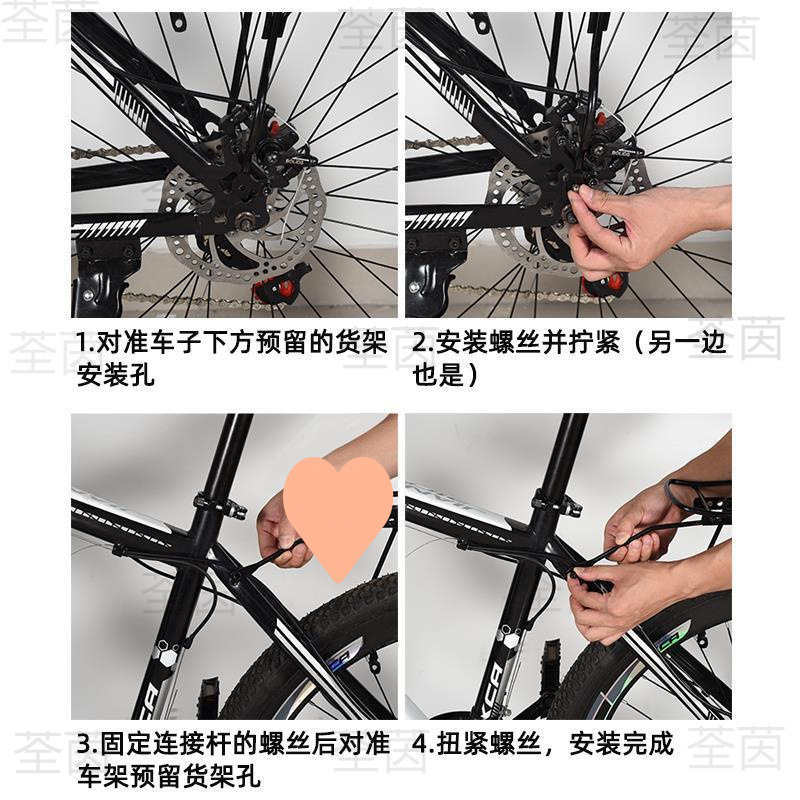 荃茵

1.对准车子下方预留的货架安装孔

2.安装螺丝并拧紧（另一边也是）

3.固定连接杆的螺丝后对准车架预留货架孔

4.扭紧螺丝，安装完成