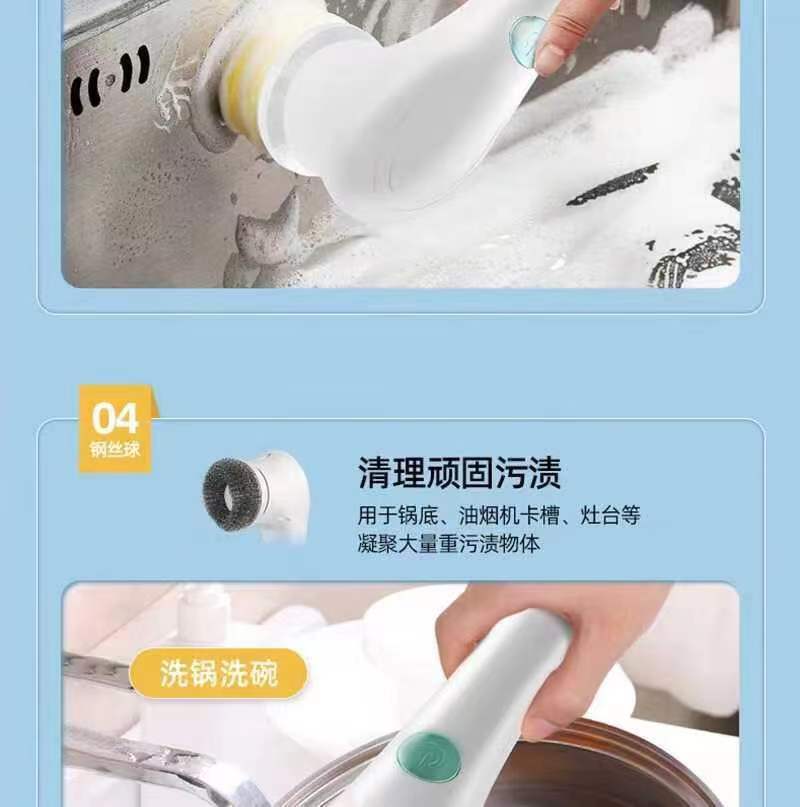 04
钢丝球

清理顽固污渍

用于锅底、油烟机卡槽、灶台等凝聚大量重污渍物体

洗锅洗碗