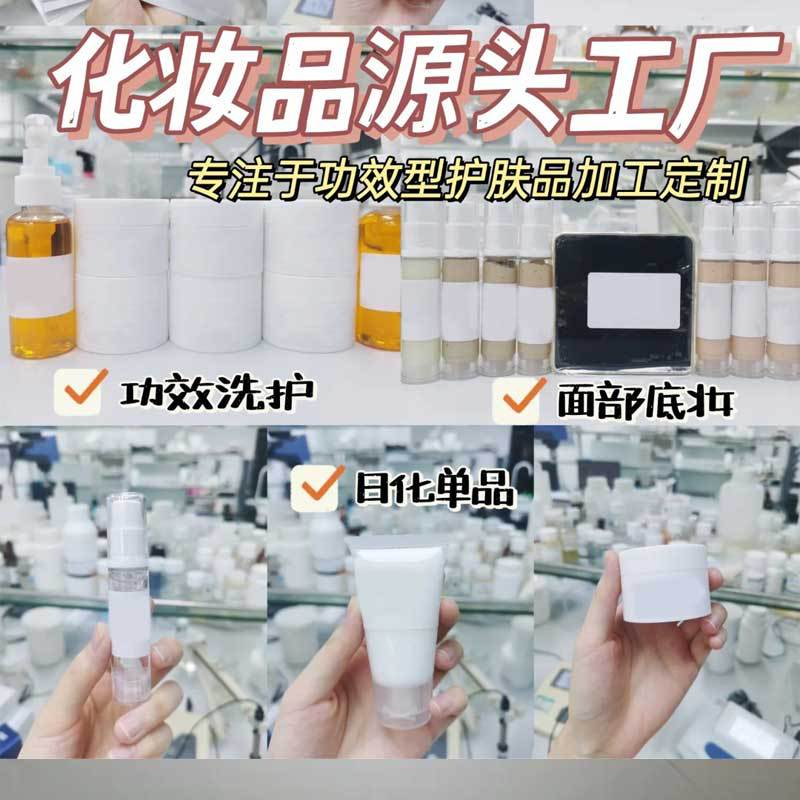 化妆品源头工厂

专注于功效型护肤品加工定制

功效洗护

面部底妆

日化单品