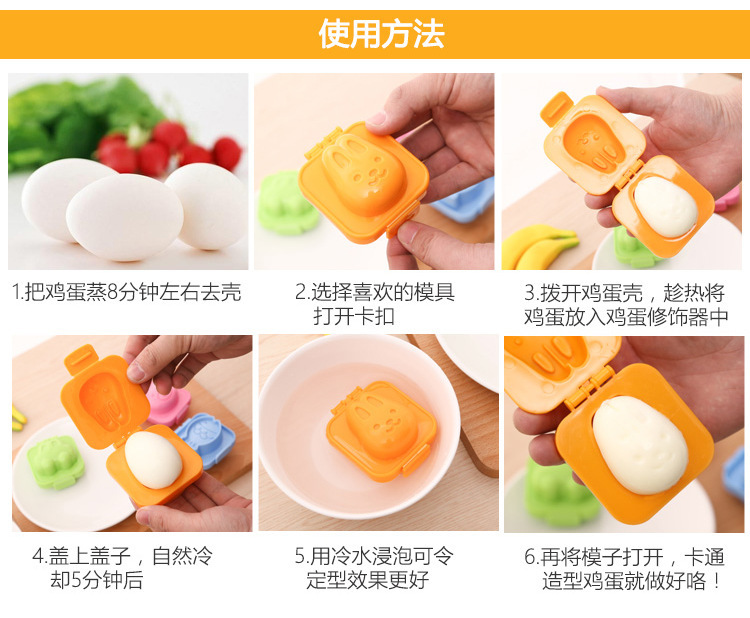 使用方法

1.把鸡蛋蒸8分钟左右去壳

2.选择喜欢的模具打开卡扣

3.拨开鸡蛋壳，趁热将鸡蛋放入鸡蛋修饰器中

4.盖上盖子，自然冷却5分钟后

5.用冷水浸泡可令定型效果更好

6.再将模子打开，卡通造型鸡蛋就做好咯！