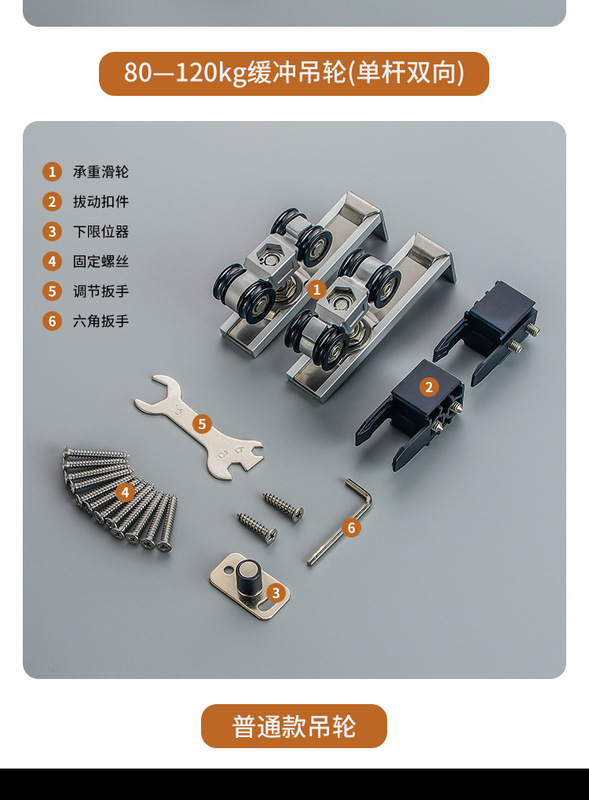 80—120kg缓冲吊轮(单杆双向)

1 承重滑轮
2 拔动扣件
3 下限位器
4 固定螺丝
5 调节扳手
6 六角扳手

1
2
5
4
6
3

普通款吊轮