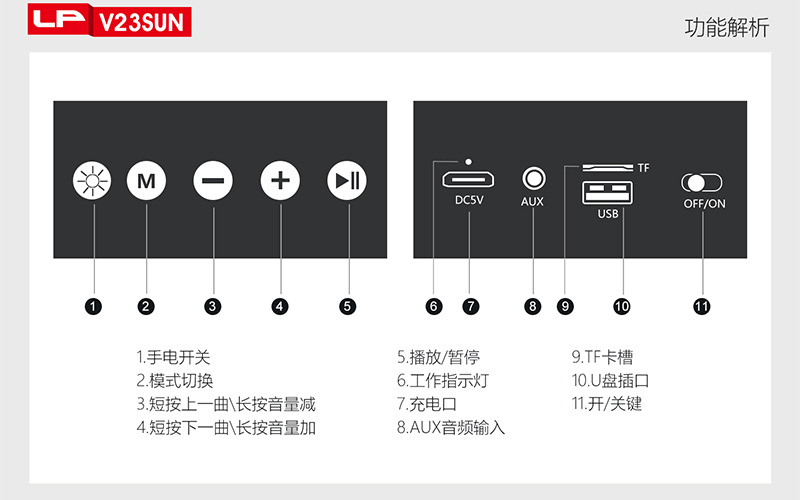 LP V23SUN

功能解析

M

DC5V

AUX

TF

USB

OFF/ON

1 2 3 4 5 6 7 8 9 10 11

1.手电开关
2.模式切换
3.短按上一曲\长按音量减
4.短按下一曲\长按音量加

5.播放/暂停
6.工作指示灯
7.充电口
8.AUX音频输入

9.TF卡槽
10.U盘插口
11.开/关键