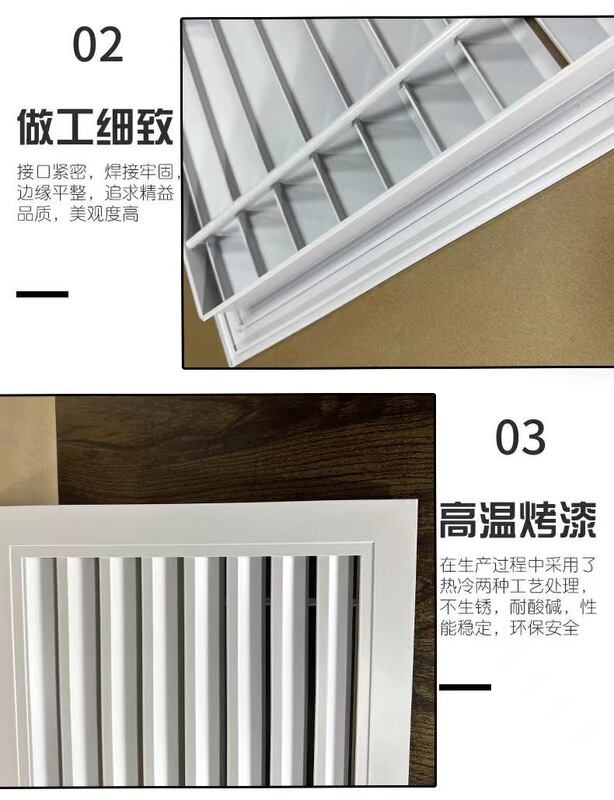 02

做工细致

接口紧密，焊接牢固，边缘平整，追求精益品质，美观度高

03

高温烤漆

在生产过程中采用了热冷两种工艺处理，不生锈，耐酸碱，性能稳定，环保安全