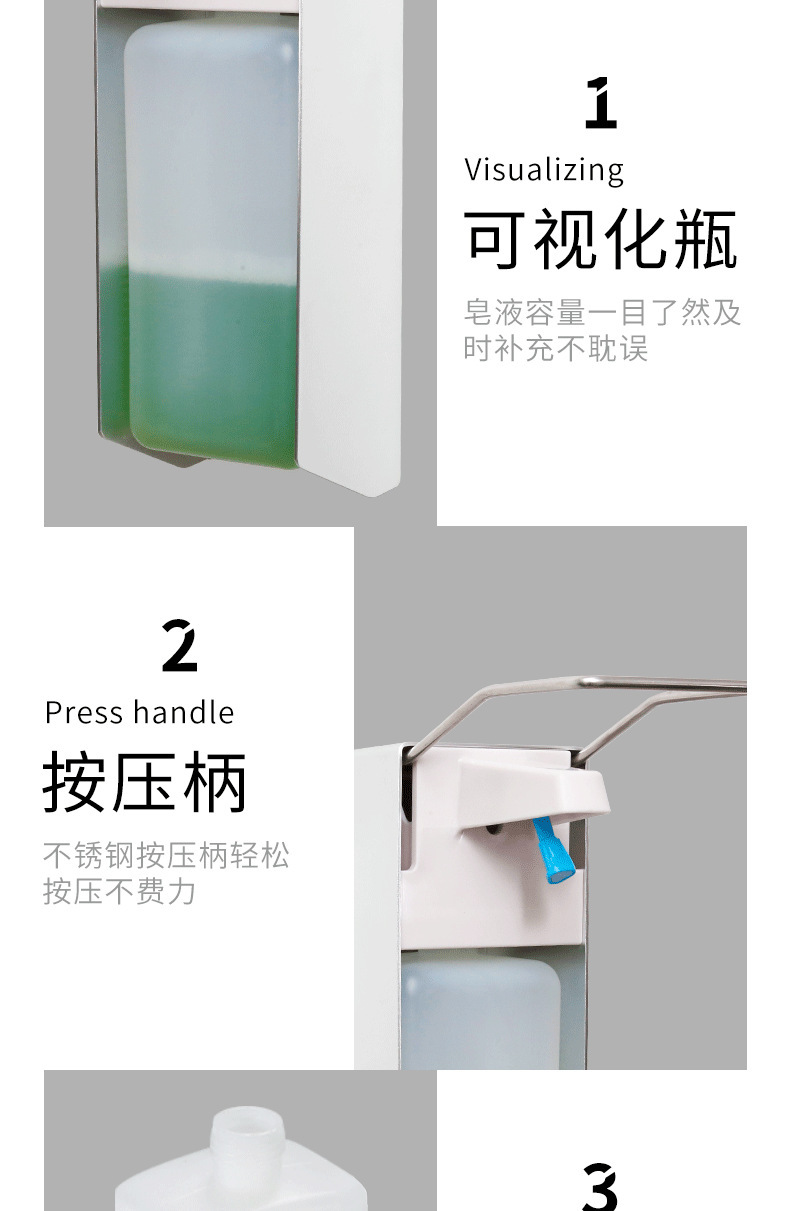 1

Visualizing

可视化瓶

皂液容量一目了然及时补充不耽误

2

Press handle

按压柄

不锈钢按压柄轻松按压不费力

3