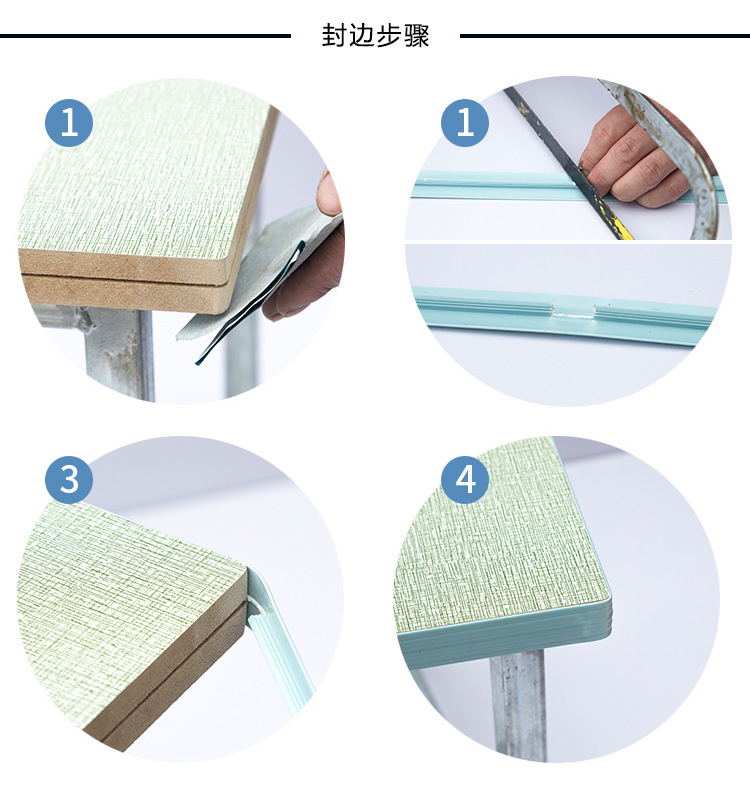 封边步骤

1

1

3

4