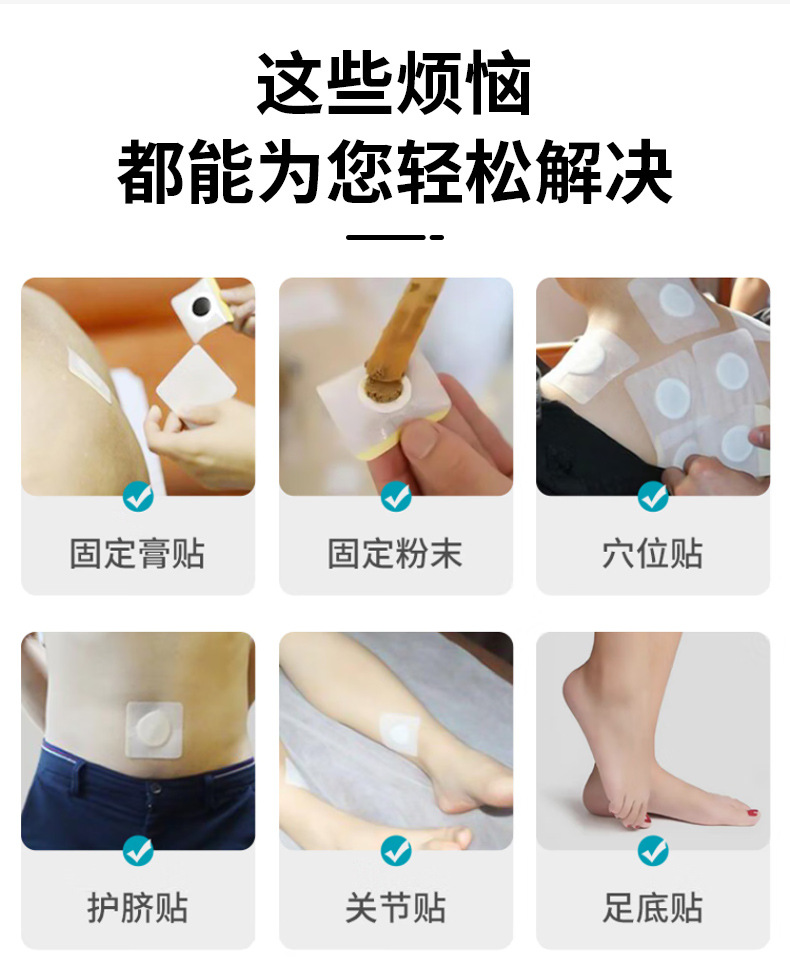 这些烦恼
都能为您轻松解决

固定膏贴

固定粉末

穴位贴

护脐贴

关节贴

足底贴