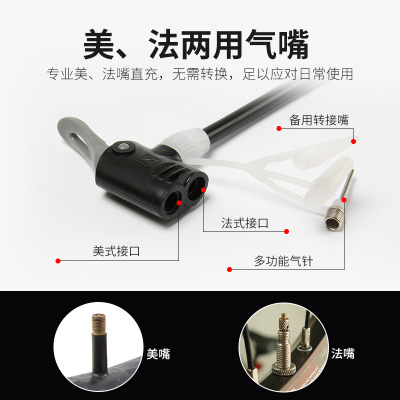 美、法两用气嘴

专业美、法嘴直充，无需转换，足以应对日常使用

备用转接嘴

法式接口

美式接口

多功能气针

美嘴

法嘴