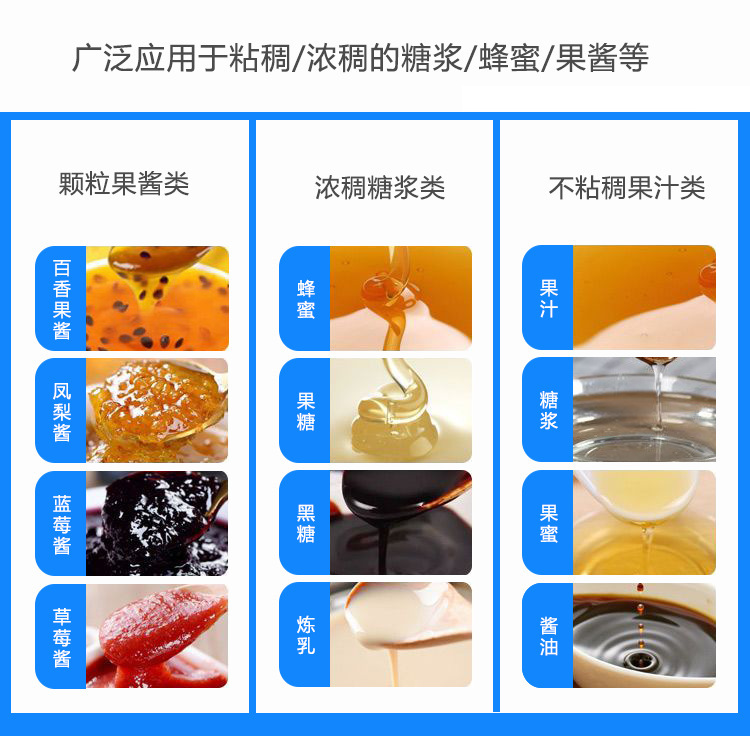 广泛应用于粘稠/浓稠的糖浆/蜂蜜/果酱等

颗粒果酱类

百香果酱

凤梨酱

蓝莓酱

草莓酱

浓稠糖浆类

蜂蜜

果糖

黑糖

炼乳

不粘稠果汁类

果汁

糖浆

果蜜

酱油