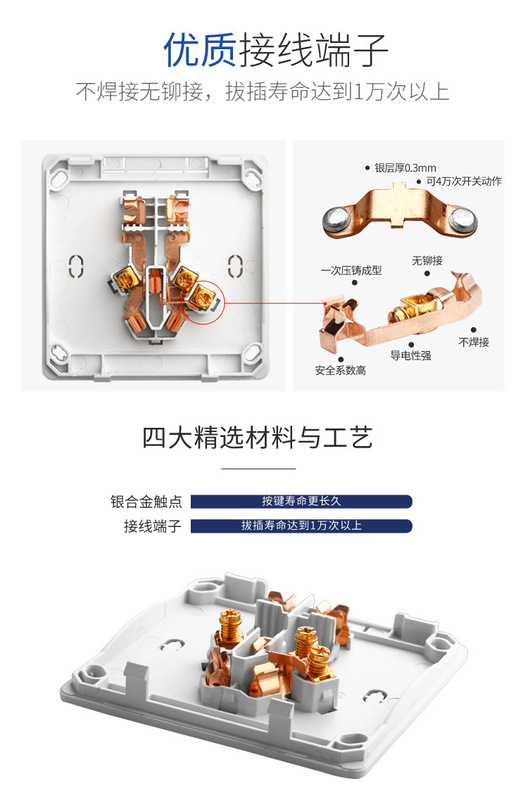 优质接线端子

不焊接无铆接，拔插寿命达到1万次以上

银层厚0.3mm

可4万次开关动作

一次压铸成型

无铆接

不焊接

导电性强

安全系数高

四大精选材料与工艺

银合金触点 按键寿命更长久

接线端子 拔插寿命达到1万次以上