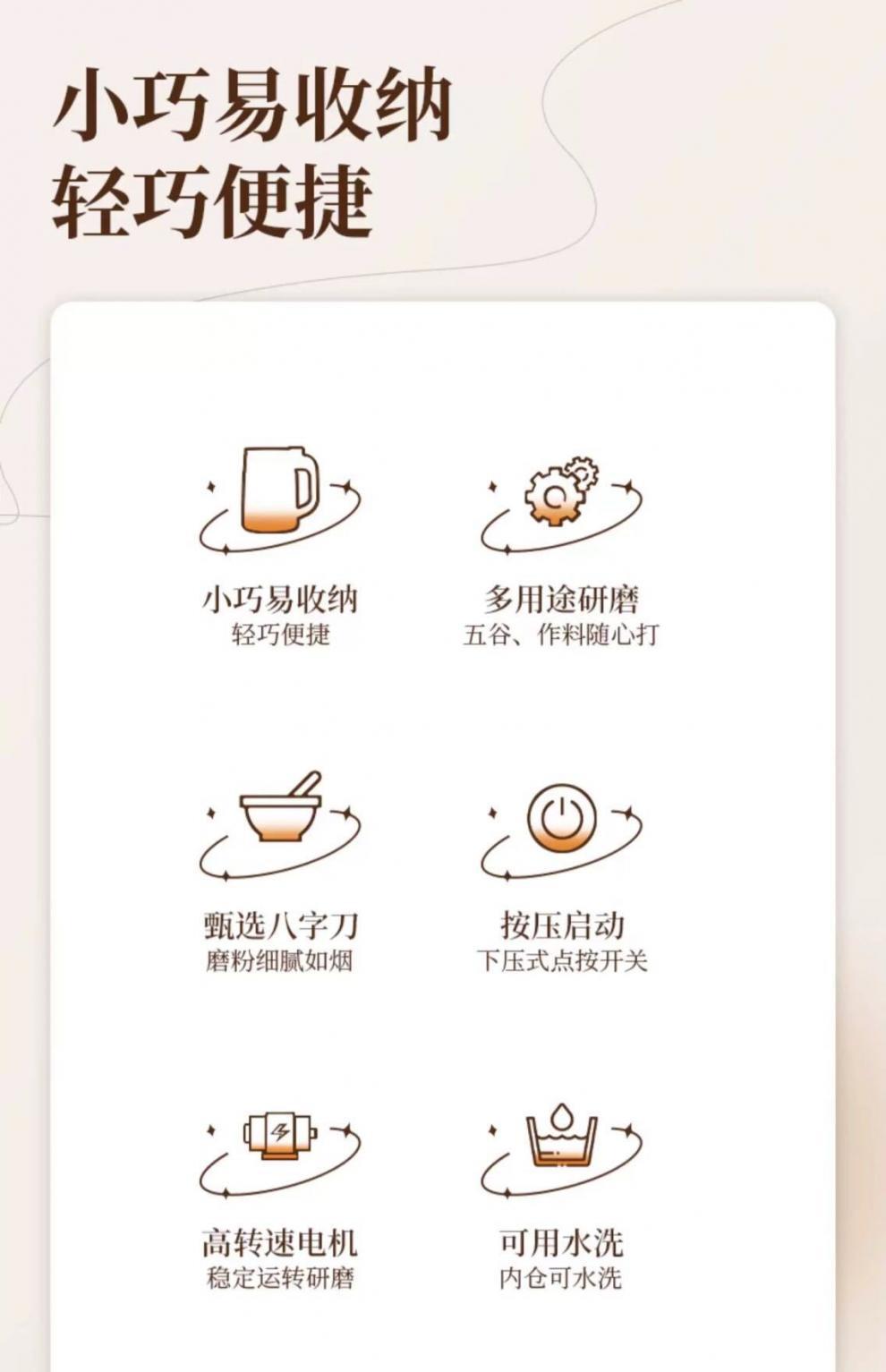 小巧易收纳
轻巧便捷

小巧易收纳
轻巧便捷

多用途研磨
五谷、作料随心打

甄选八字刀
磨粉细腻如烟

按压启动
下压式点按开关

高转速电机
稳定运转研磨

可用水洗
内仓可水洗