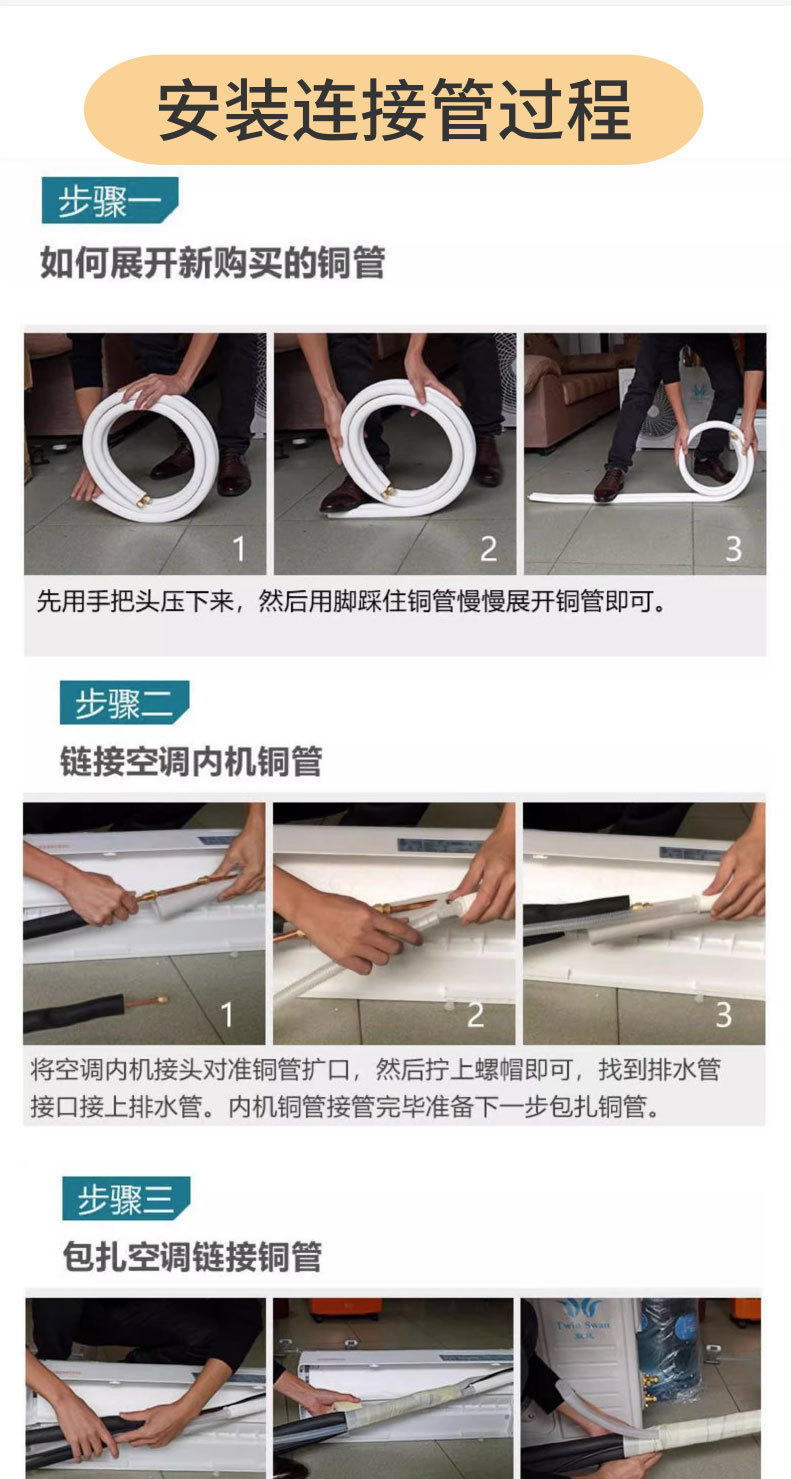 安装连接管过程

步骤一

如何展开新购买的铜管

1 2 3

先用手把头压下来，然后用脚踩住铜管慢慢展开铜管即可。

步骤二

链接空调内机铜管

1 2 3

将空调内机接头对准铜管扩口，然后拧上螺帽即可，找到排水管接口接上排水管。内机铜管接管完毕准备下一步包扎铜管。

步骤三

包扎空调链接铜管

Twin Swan