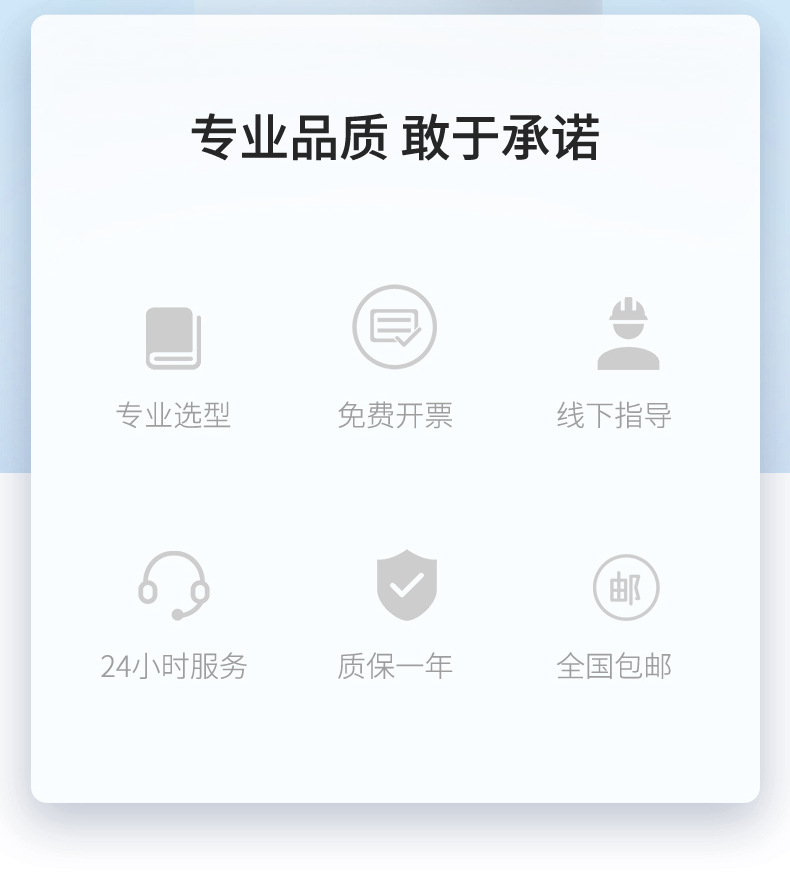 专业品质 敢于承诺

专业选型

免费开票

线下指导

24小时服务

质保一年

邮

全国包邮