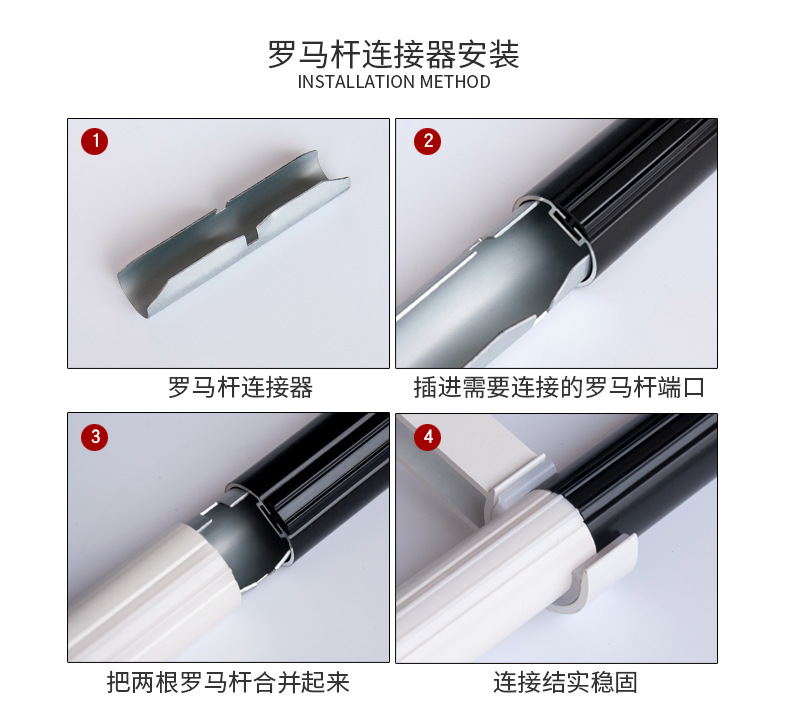 罗马杆连接器安装
INSTALLATION METHOD

1

罗马杆连接器

2

插进需要连接的罗马杆端口

3

把两根罗马杆合并起来

4

连接结实稳固