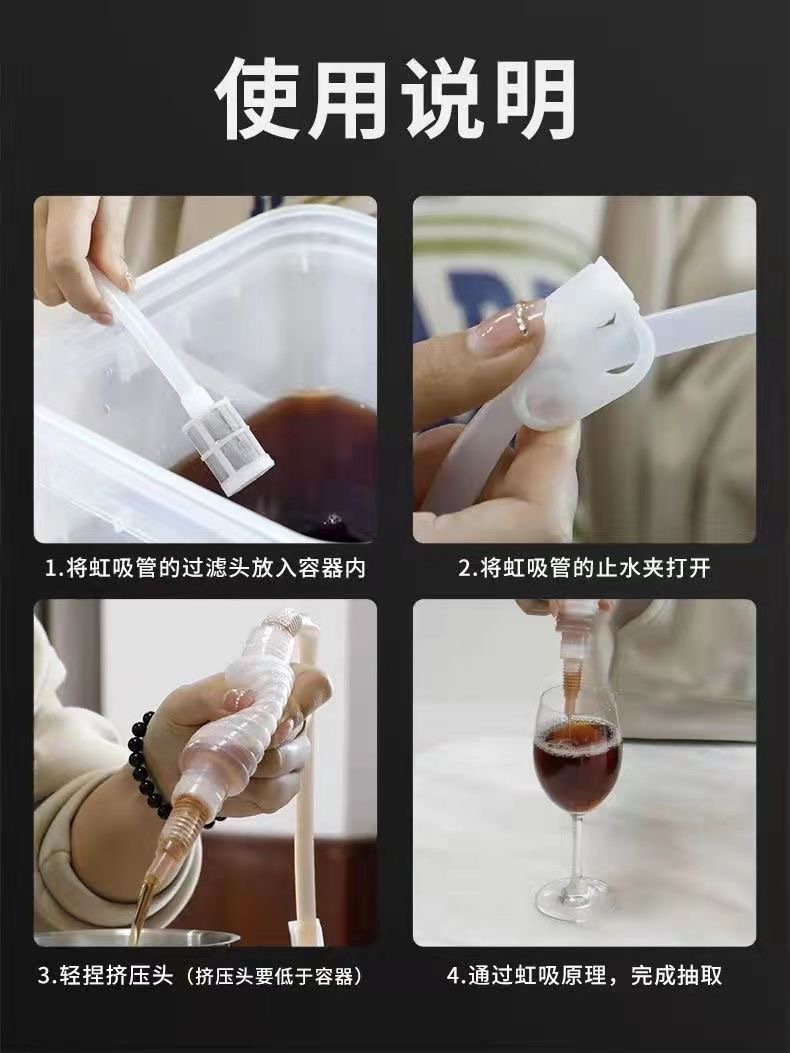 使用说明

1.将虹吸管的过滤头放入容器内

2.将虹吸管的止水夹打开

3.轻捏挤压头（挤压头要低于容器）

4.通过虹吸原理，完成抽取