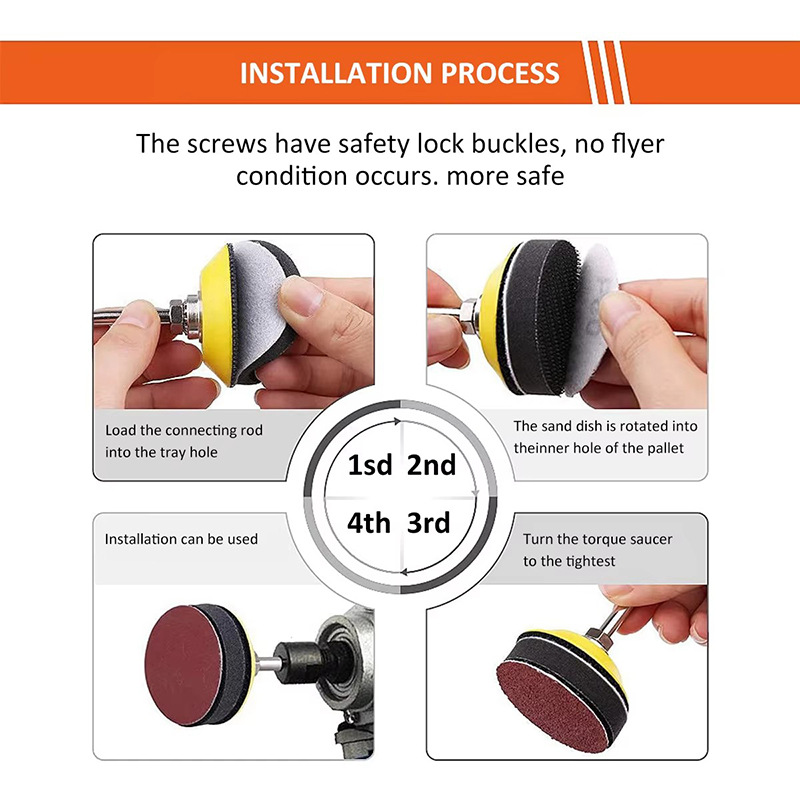 INSTALLATION PROCESS

The screws have safety lock buckles, no flyer condition occurs. more safe

Load the connecting rod into the tray hole

The sand dish is rotated into theinner hole of the pallet

1sd 2nd

4th 3rd

Installation can be used

Turn the torque saucer to the tightest