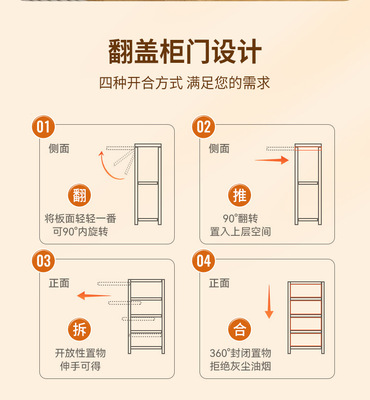 翻盖柜门设计

四种开合方式 满足您的需求

01
侧面
翻
将板面轻轻一番
可90°内旋转

02
侧面
推
90°翻转
置入上层空间

03
正面
拆
开放性置物
伸手可得

04
正面
合
360°封闭置物
拒绝灰尘油烟