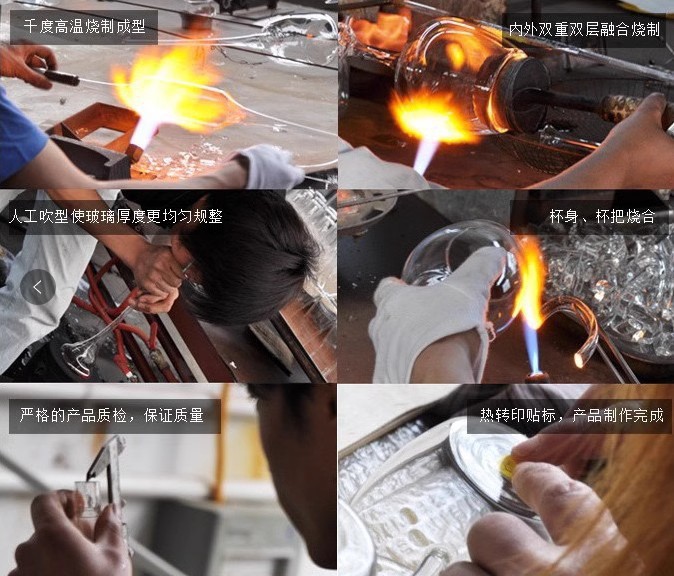 千度高温烧制成型

内外双重双层融合烧制

人工吹型使玻璃厚度更均匀规整

杯身、杯把烧合

严格的产品质检，保证质量

热转印贴标，产品制作完成