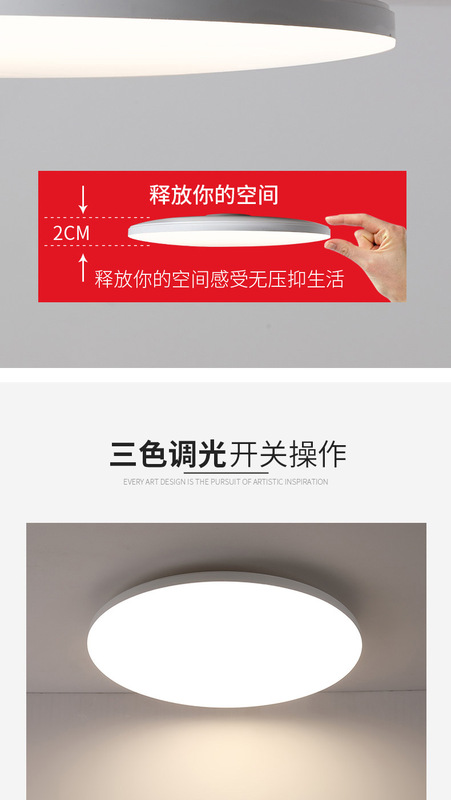 释放你的空间

2CM

释放你的空间感受无压抑生活

三色调光开关操作

EVERY ART DESIGN IS THE PURSUIT OF ARTISTIC INSPIRATION