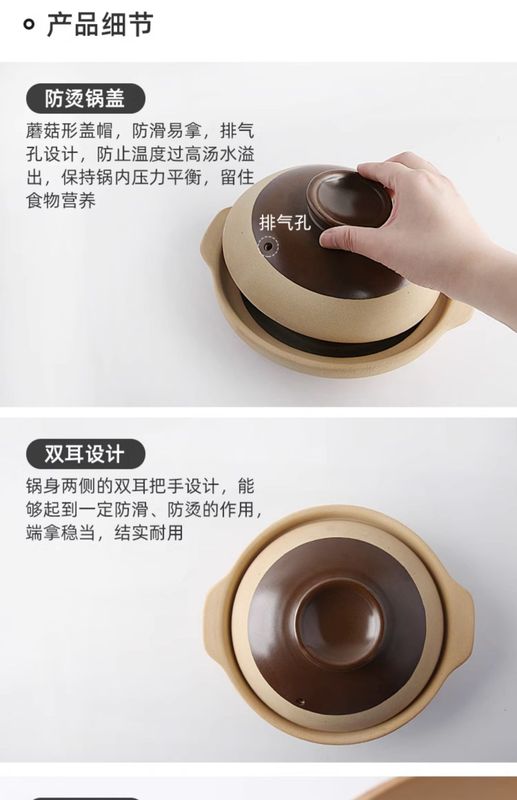 产品细节

防烫锅盖

蘑菇形盖帽，防滑易拿，排气孔设计，防止温度过高汤水溢出，保持锅内压力平衡，留住食物营养

排气孔

双耳设计

锅身两侧的双耳把手设计，能够起到一定防滑、防烫的作用，端拿稳当，结实耐用