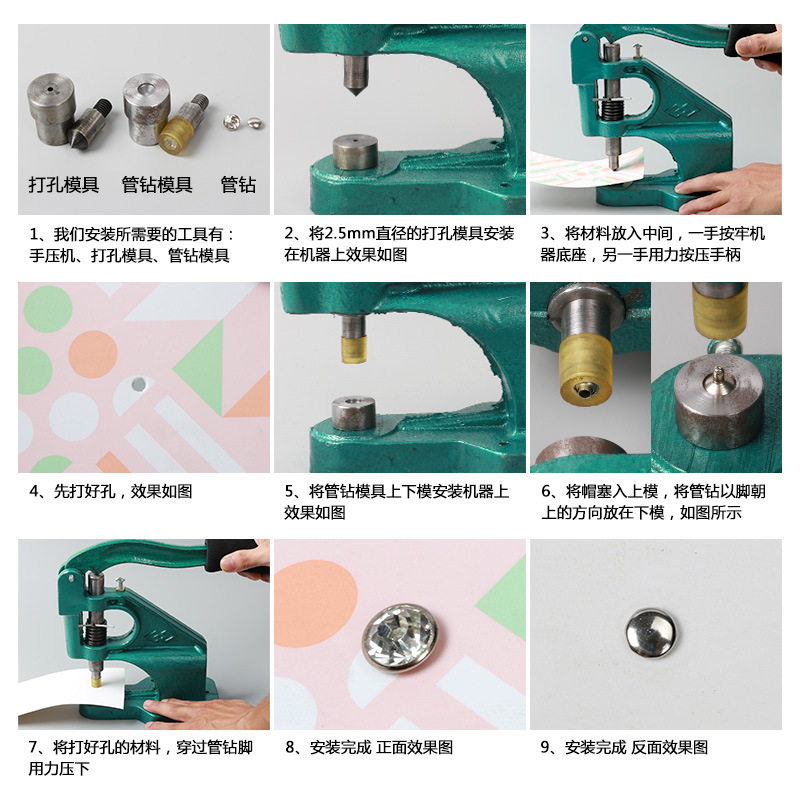 打孔模具　管钻模具　管钻

1、我们安装所需要的工具有：手压机、打孔模具、管钻模具

2、将2.5mm直径的打孔模具安装在机器上效果如图

3、将材料放入中间，一手按牢机器底座，另一手用力按压手柄

4、先打好孔，效果如图

5、将管钻模具上下模安装机器上效果如图

6、将帽塞入上模，将管钻以脚朝上的方向放在下模，如图所示

7、将打好孔的材料，穿过管钻脚用力压下

8、安装完成 正面效果图

9、安装完成 反面效果图