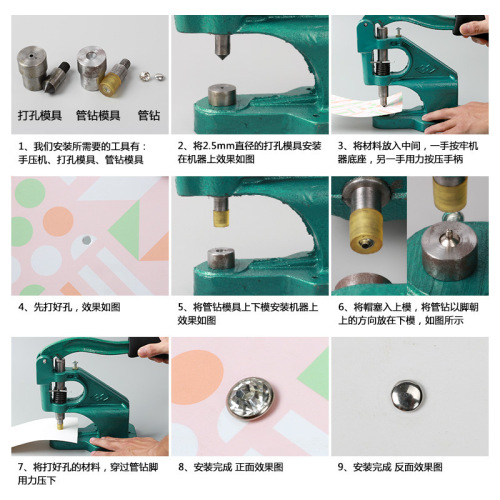 打孔模具 管钻模具 管钻

1、我们安装所需要的工具有：手压机、打孔模具、管钻模具

2、将2.5mm直径的打孔模具安装在机器上效果如图

3、将材料放入中间，一手按牢机器底座，另一手用力按压手柄

4、先打好孔，效果如图

5、将管钻模具上下模安装机器上效果如图

6、将帽塞入上模，将管钻以脚朝上的方向放在下模，如图所示

7、将打好孔的材料，穿过管钻脚用力压下

8、安装完成 正面效果图

9、安装完成 反面效果图