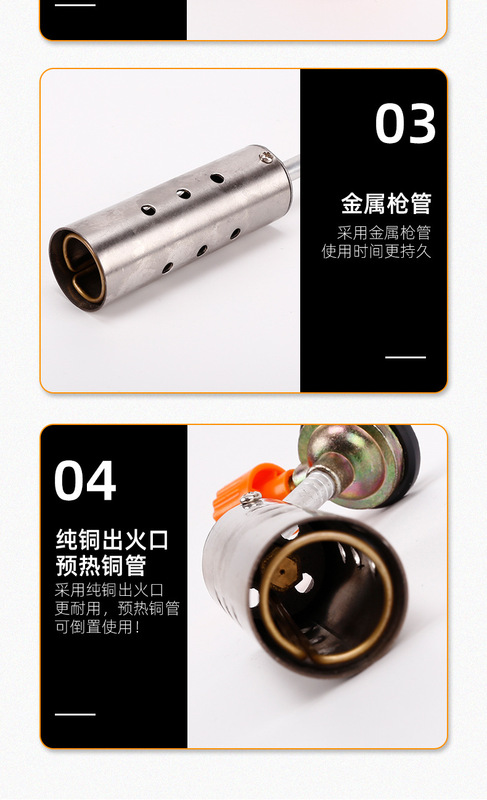 03

金属枪管

采用金属枪管
使用时间更持久

04

纯铜出火口
预热铜管

采用纯铜出火口
更耐用，预热铜管
可倒置使用！