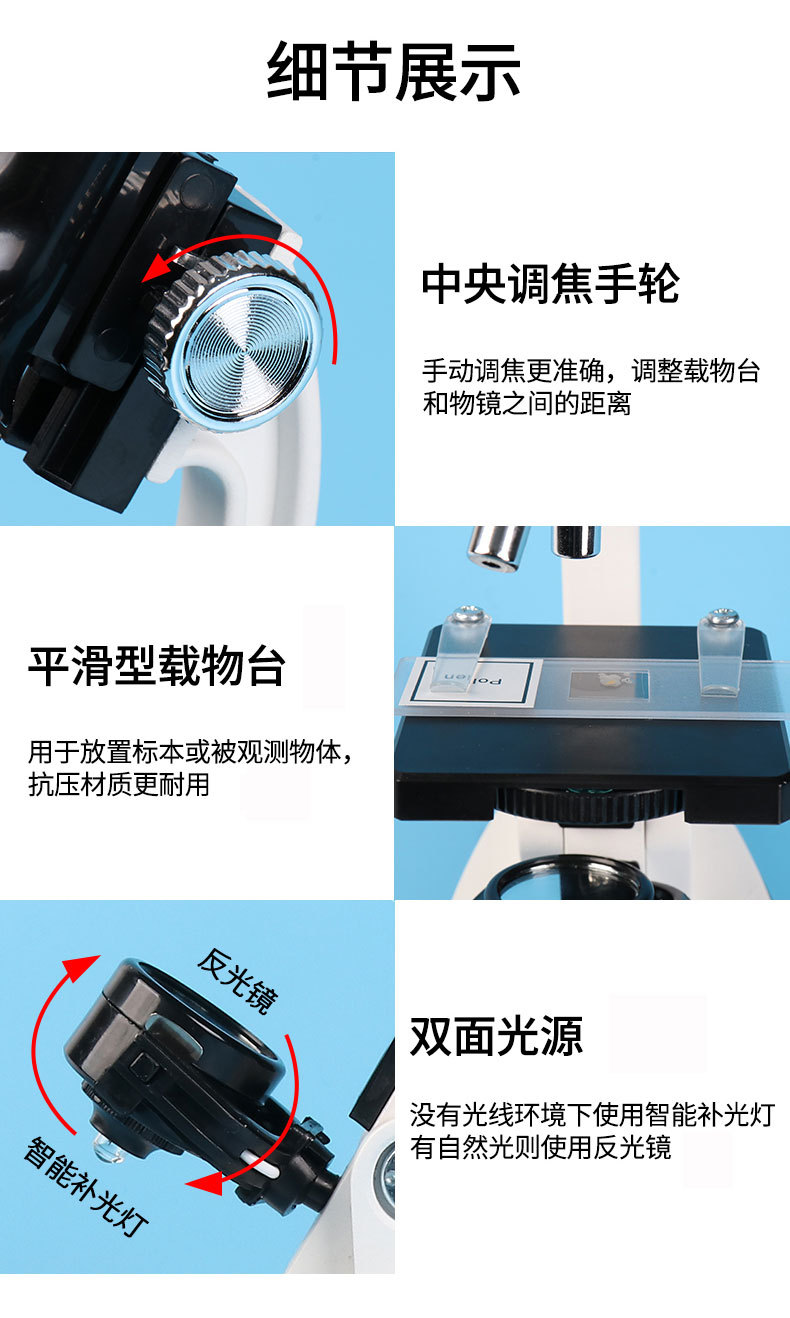 细节展示

中央调焦手轮

手动调焦更准确，调整载物台和物镜之间的距离

平滑型载物台

用于放置标本或被观测物体，抗压材质更耐用

Pollen

反光镜

智能补光灯

双面光源

没有光线环境下使用智能补光灯有自然光则使用反光镜