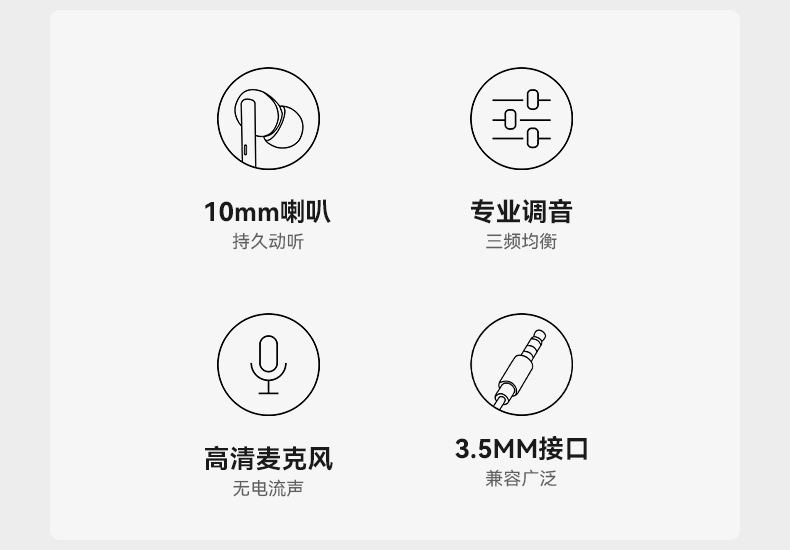 10mm喇叭
持久动听

专业调音
三频均衡

高清麦克风
无电流声

3.5MM接口
兼容广泛