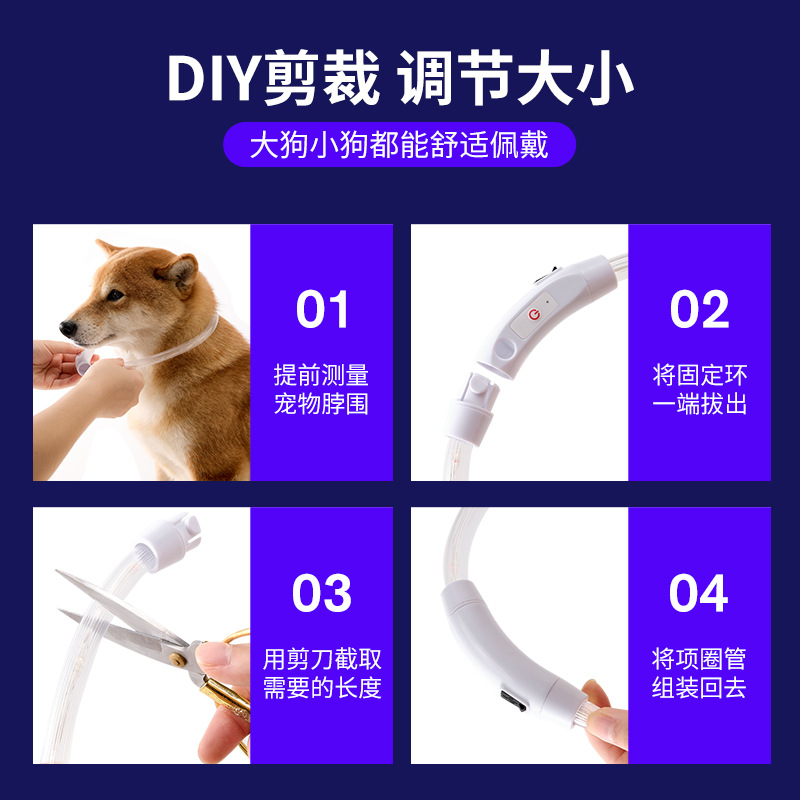 DIY剪裁 调节大小

大狗小狗都能舒适佩戴

01

提前测量宠物脖围

02

将固定环一端拔出

03

用剪刀截取需要的长度

04

将项圈管组装回去