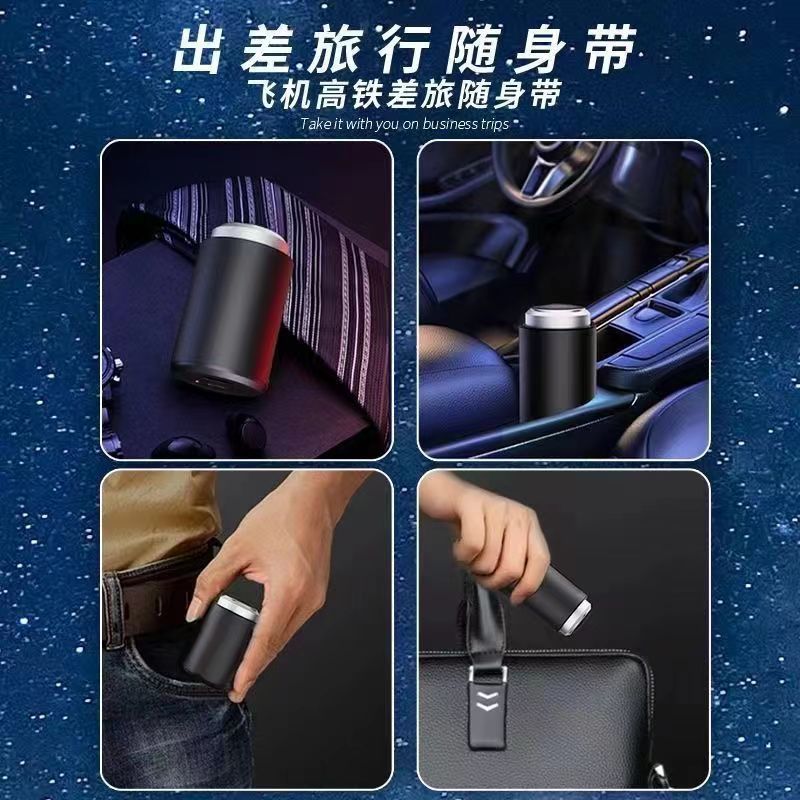 出差旅行随身带
飞机高铁差旅随身带
Take it with you on business trips