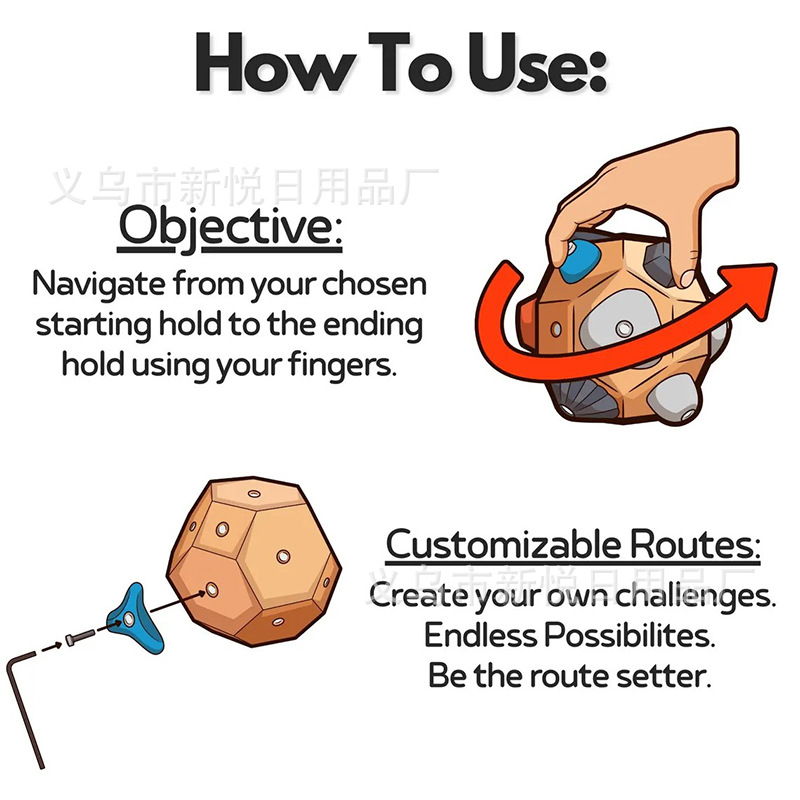 How To Use:

义乌市新悦日用品厂

Objective:

Navigate from your chosen starting hold to the ending hold using your fingers.

Customizable Routes:

义乌市新悦日用品厂

Create your own challenges. Endless Possibilites. Be the route setter.