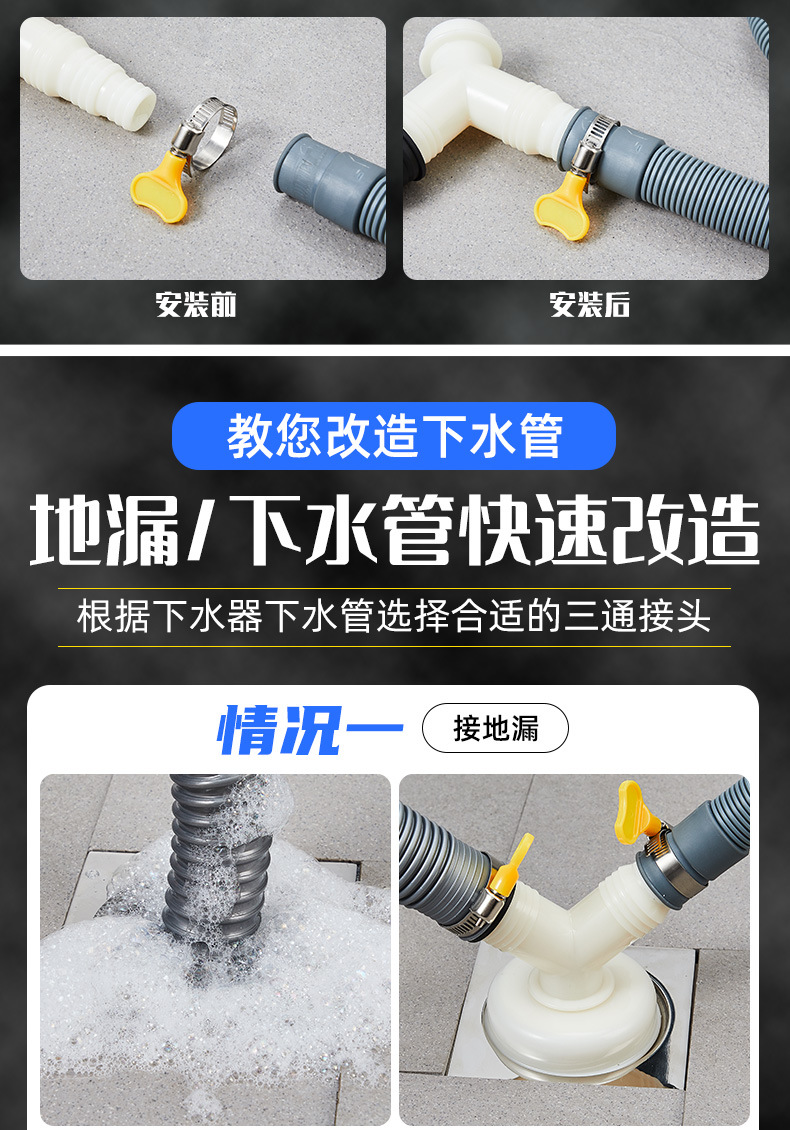 安装前

安装后

教您改造下水管

地漏/下水管快速改造

根据下水器下水管选择合适的三通接头

情况一

接地漏