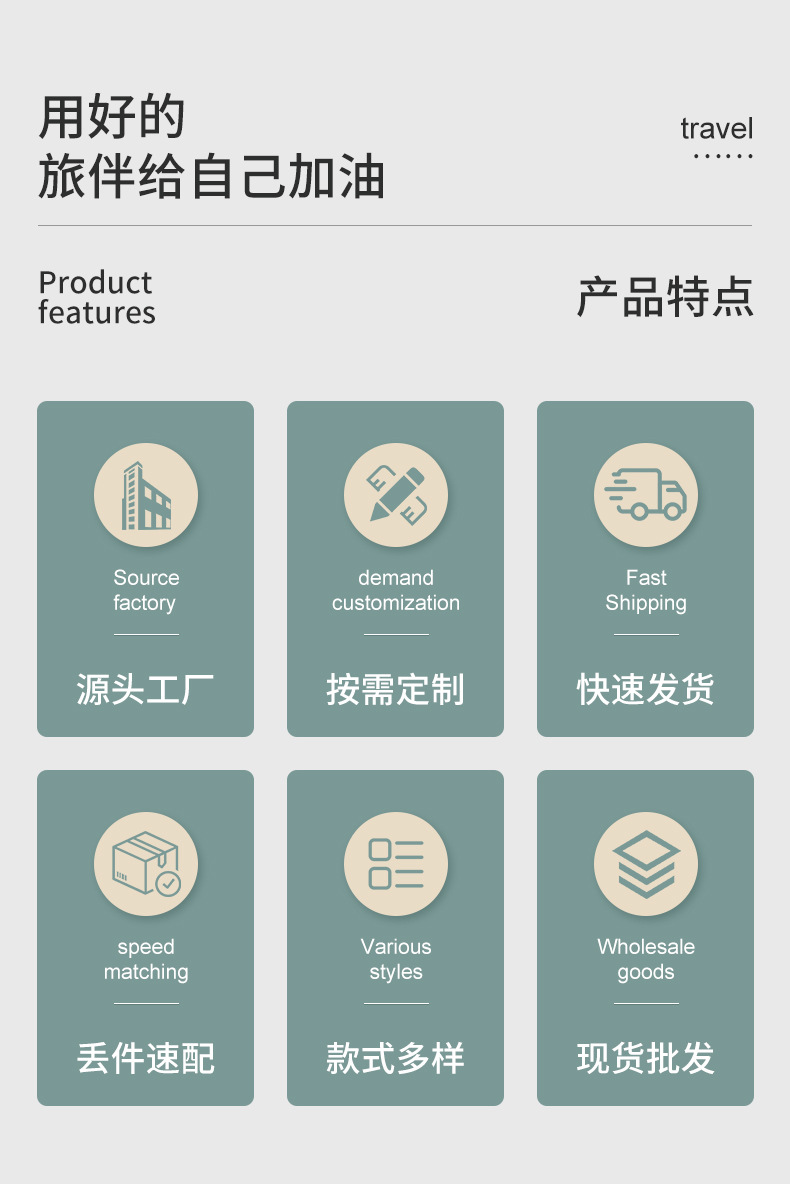 用好的
旅伴给自己加油

travel

Product
features

产品特点

Source
factory

源头工厂

demand
customization

按需定制

Fast
Shipping

快速发货

speed
matching

丢件速配

Various
styles

款式多样

Wholesale
goods

现货批发