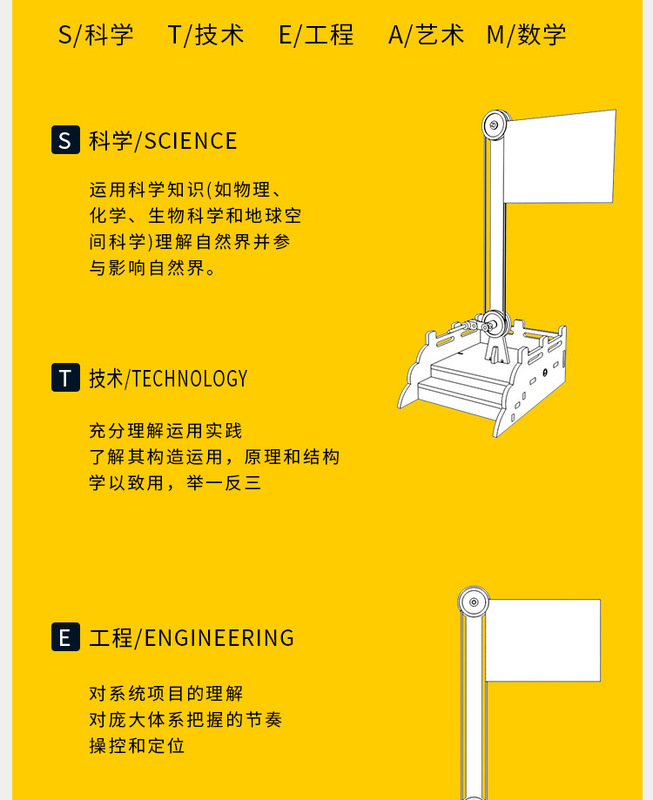 S/科学　T/技术　E/工程　A/艺术　M/数学

S 科学/SCIENCE

运用科学知识(如物理、化学、生物科学和地球空间科学)理解自然界并参与影响自然界。

T 技术/TECHNOLOGY

充分理解运用实践
了解其构造运用，原理和结构
学以致用，举一反三

E 工程/ENGINEERING

对系统项目的理解
对庞大体系把握的节奏
操控和定位