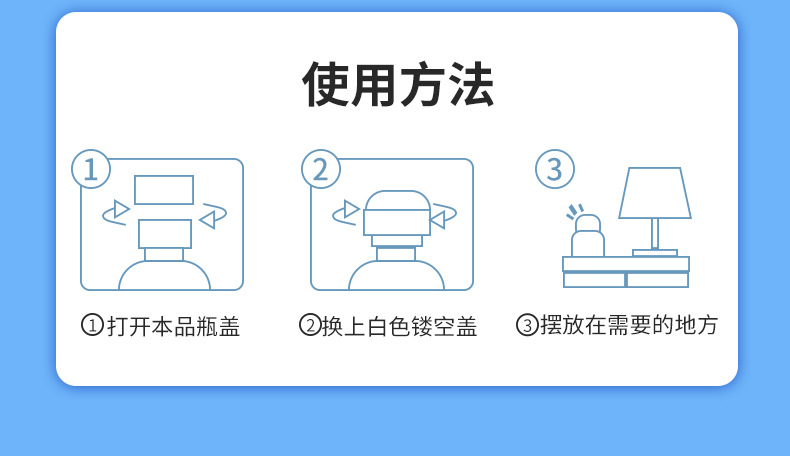 使用方法

1

2

3

①打开本品瓶盖

②换上白色镂空盖

③摆放在需要的地方