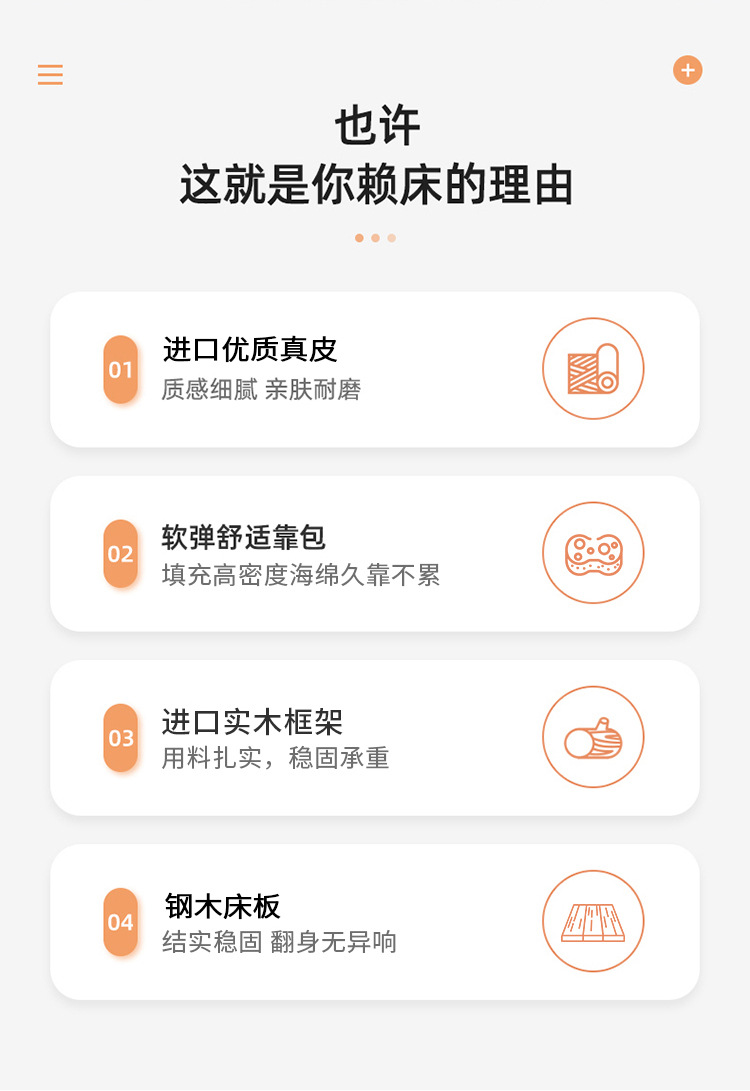 也许
这就是你赖床的理由

01
进口优质真皮
质感细腻 亲肤耐磨

02
软弹舒适靠包
填充高密度海绵久靠不累

03
进口实木框架
用料扎实，稳固承重

04
钢木床板
结实稳固 翻身无异响